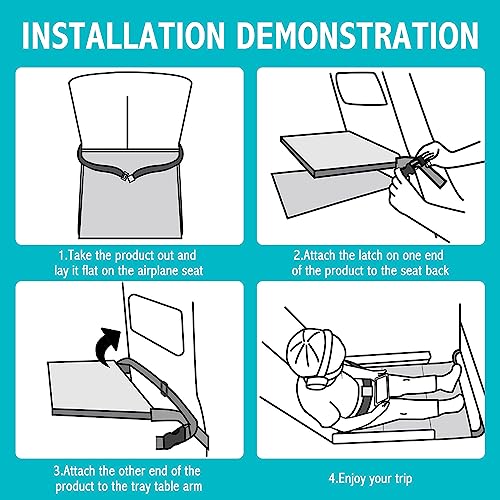 INSTALLATION DEMONSTRATION

1.Take the product out and lay it flat on the airplane seat

2.Attach the latch on one end of the product to the seat back

3.Attach the other end of the product to the tray table arm

4.Enjoy your trip