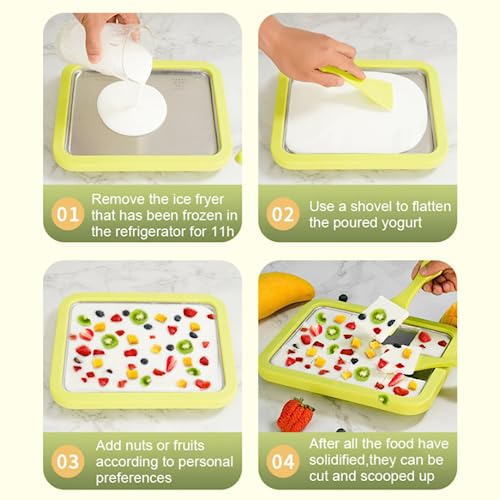 01 Remove the ice fryer that has been frozen in the refrigerator for 11h

02 Use a shovel to flatten the poured yogurt

03 Add nuts or fruits according to personal preferences

04 After all the food have solidified,they can be cut and scooped up