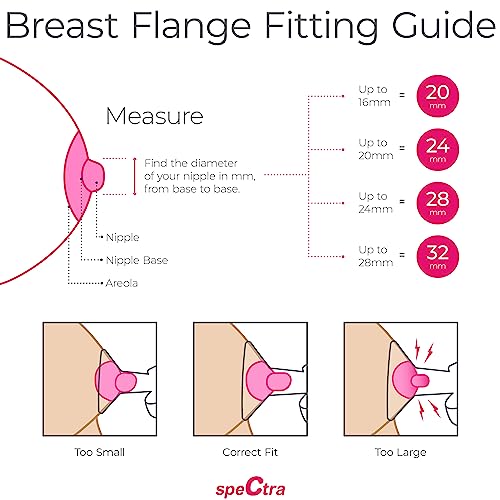 Breast Flange Fitting Guide

Measure

Find the diameter of your nipple in mm, from base to base.

Nipple

Nipple Base

Areola

Up to 16mm = 20 mm

Up to 20mm = 24 mm

Up to 24mm = 28 mm

Up to 28mm = 32 mm

Too Small

Correct Fit

Too Large

speCtra