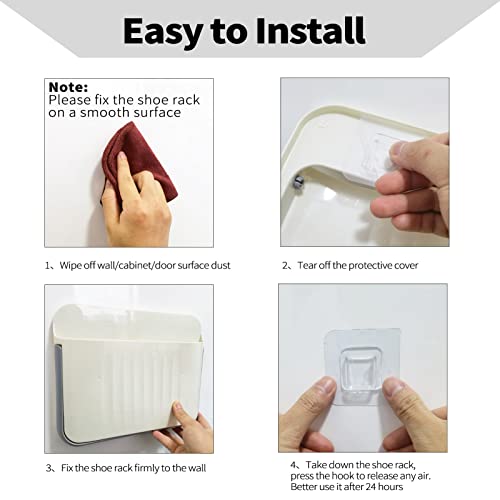 Easy to Install

Note:
Please fix the shoe rack on a smooth surface

1、Wipe off wall/cabinet/door surface dust

2、Tear off the protective cover

3、Fix the shoe rack firmly to the wall

4、Take down the shoe rack, press the hook to release any air. Better use it after 24 hours