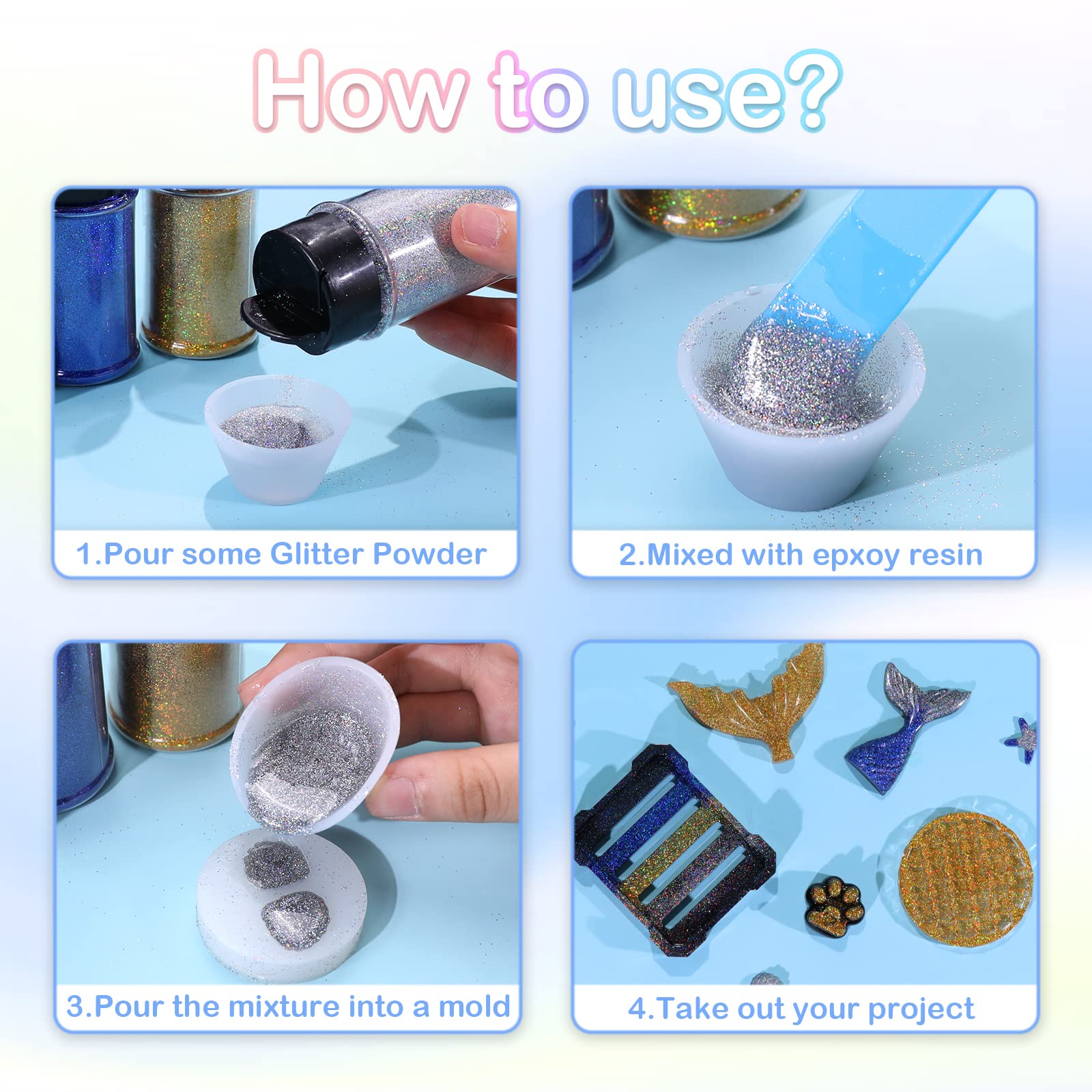 How to use?

1.Pour some Glitter Powder

2.Mixed with epxoy resin

3.Pour the mixture into a mold

4.Take out your project