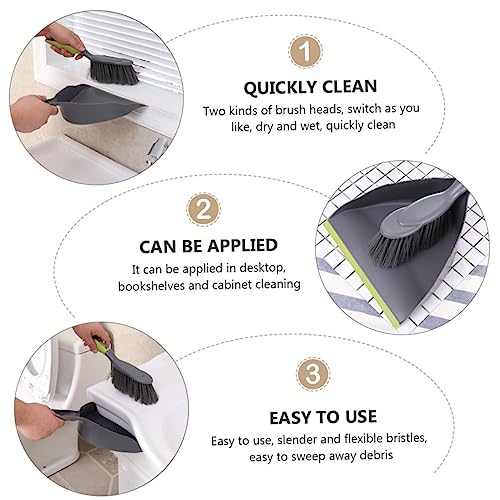 1

QUICKLY CLEAN

Two kinds of brush heads, switch as you like, dry and wet, quickly clean

2

CAN BE APPLIED

It can be applied in desktop, bookshelves and cabinet cleaning

3

EASY TO USE

Easy to use, slender and flexible bristles, easy to sweep away debris