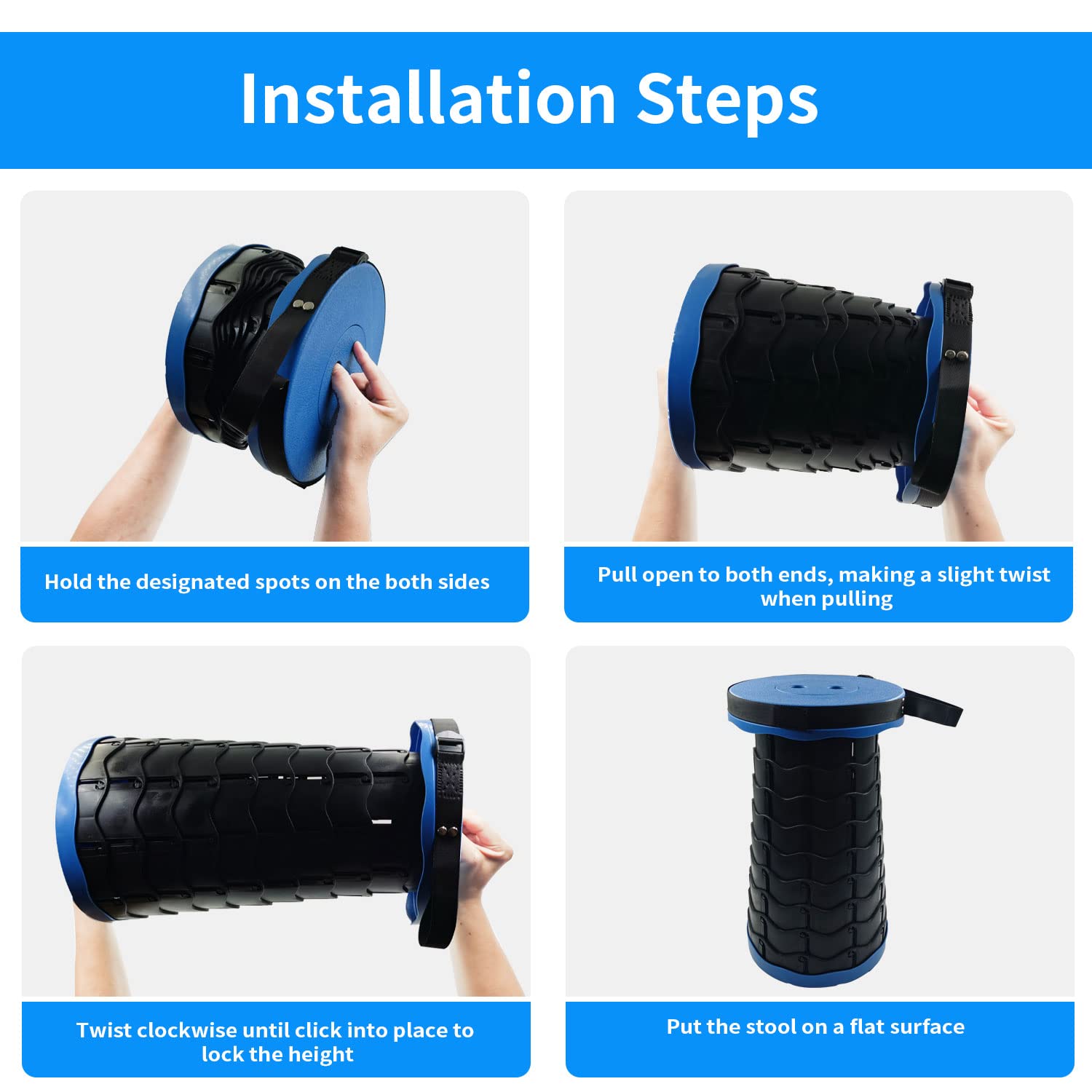 Installation Steps

Hold the designated spots on the both sides

Pull open to both ends, making a slight twist when pulling

Twist clockwise until click into place to lock the height

Put the stool on a flat surface