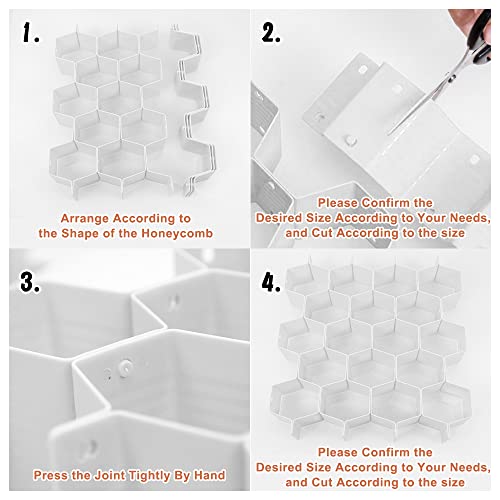 1.

Arrange According to the Shape of the Honeycomb

2.

Please Confirm the Desired Size According to Your Needs, and Cut According to the size

3.

Press the Joint Tightly By Hand

4.

Please Confirm the Desired Size According to Your Needs, and Cut According to the size