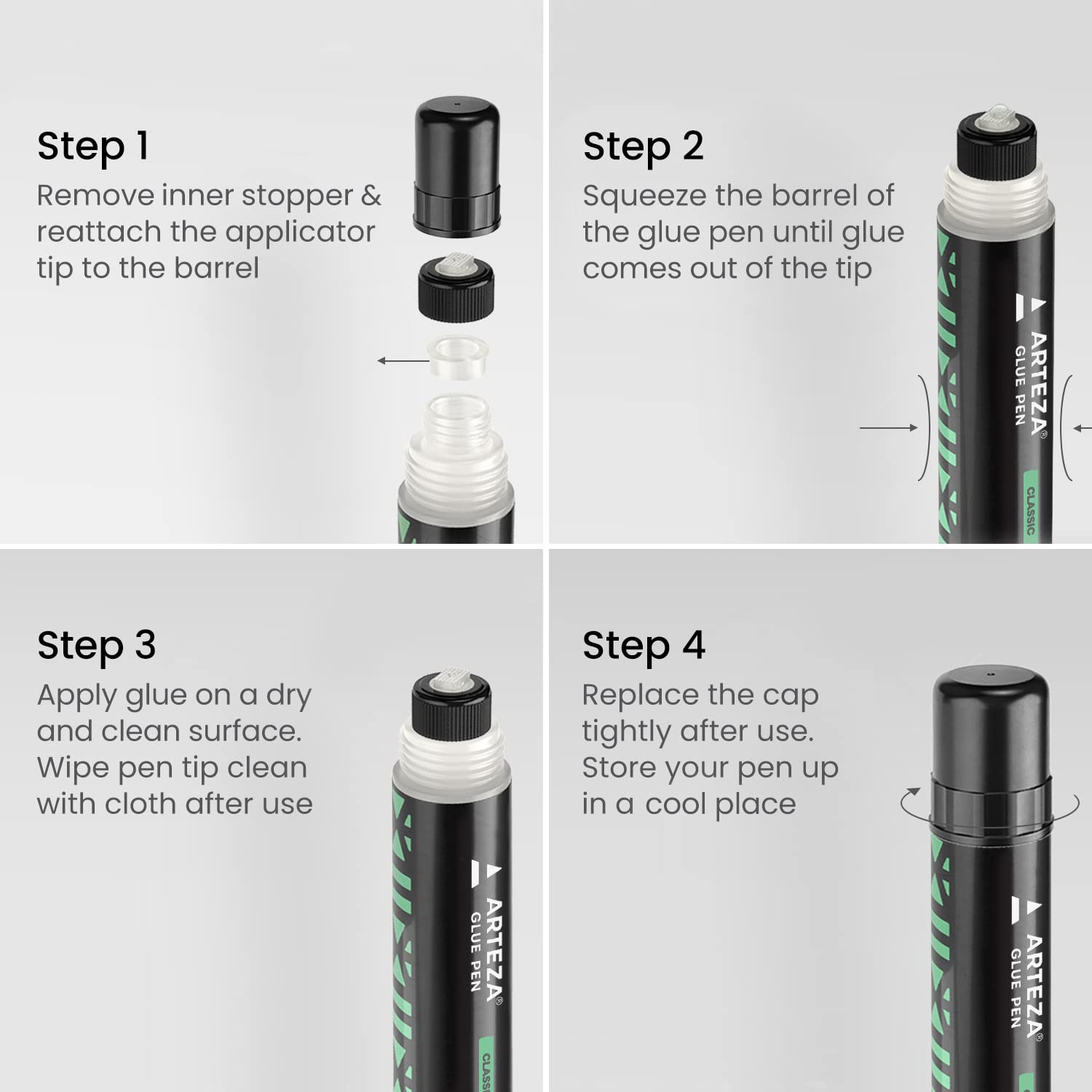 Step 1
Remove inner stopper & reattach the applicator tip to the barrel

Step 2
Squeeze the barrel of the glue pen until glue comes out of the tip

ARTEZA®
GLUE PEN
CLASSIC

Step 3
Apply glue on a dry and clean surface. Wipe pen tip clean with cloth after use

ARTEZA®
GLUE PEN
CLASSI

Step 4
Replace the cap tightly after use. Store your pen up in a cool place

ARTEZA®
GLUE PEN