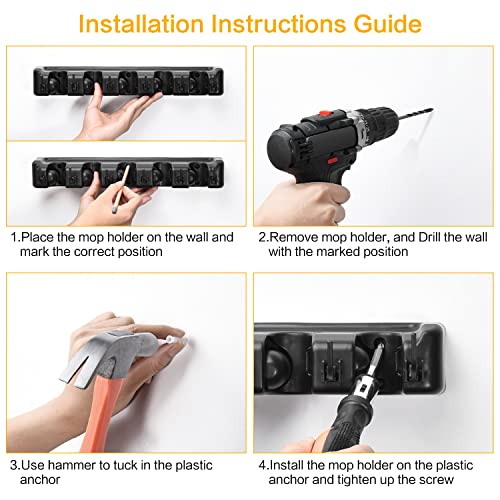 Installation Instructions Guide

1.Place the mop holder on the wall and mark the correct position

2.Remove mop holder, and Drill the wall with the marked position

3.Use hammer to tuck in the plastic anchor

4.Install the mop holder on the plastic anchor and tighten up the screw