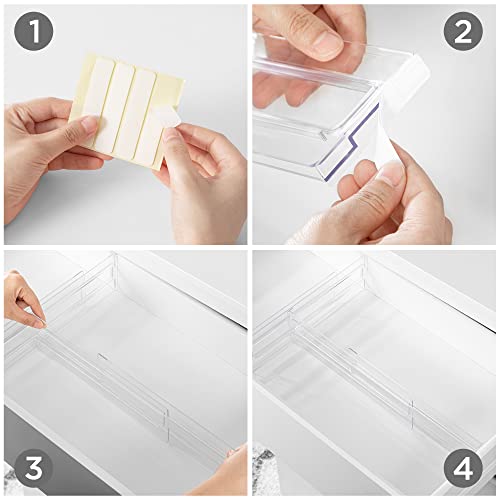 1
2
3
4