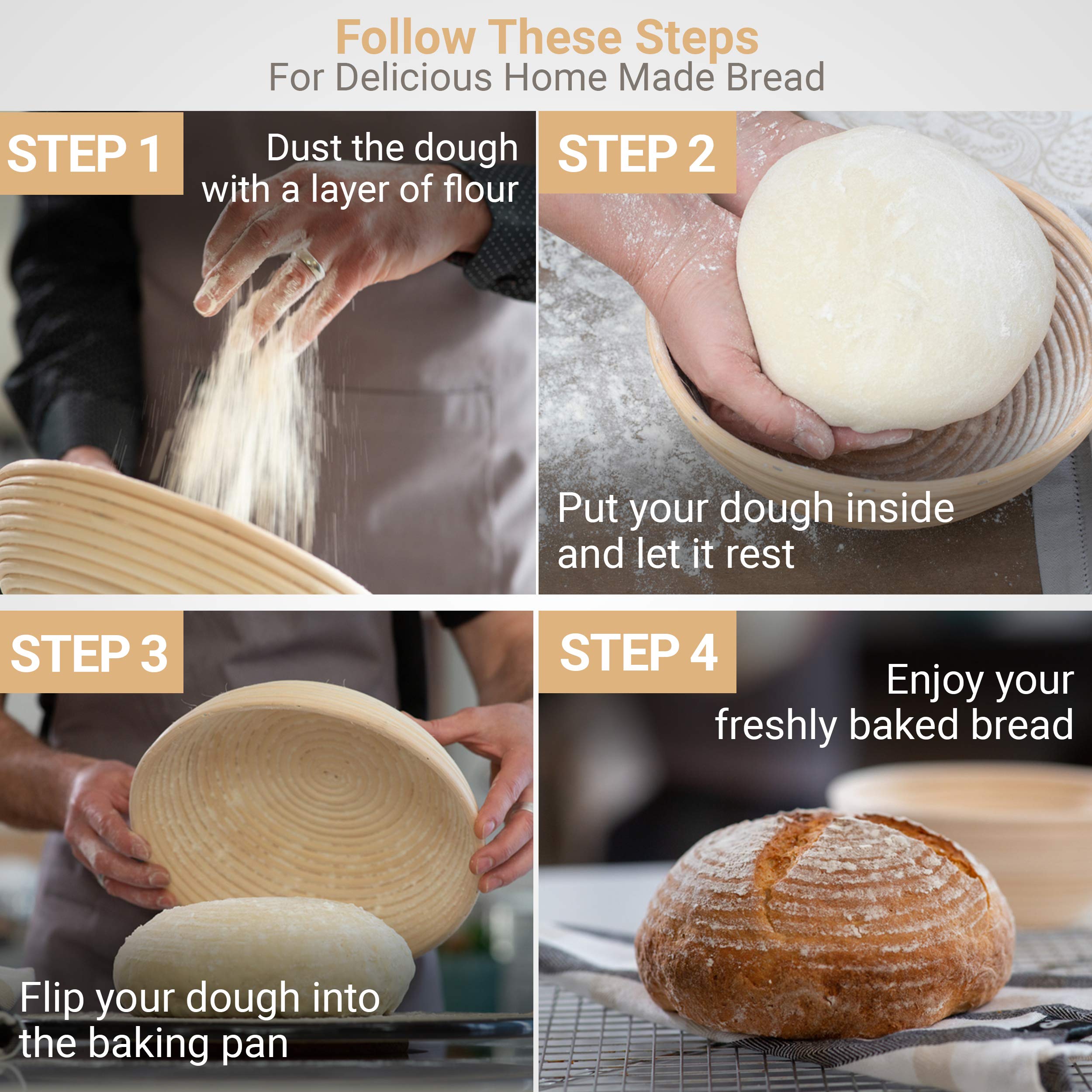 Follow These Steps
For Delicious Home Made Bread

STEP 1
Dust the dough with a layer of flour

STEP 2
Put your dough inside and let it rest

STEP 3
Flip your dough into the baking pan

STEP 4
Enjoy your freshly baked bread