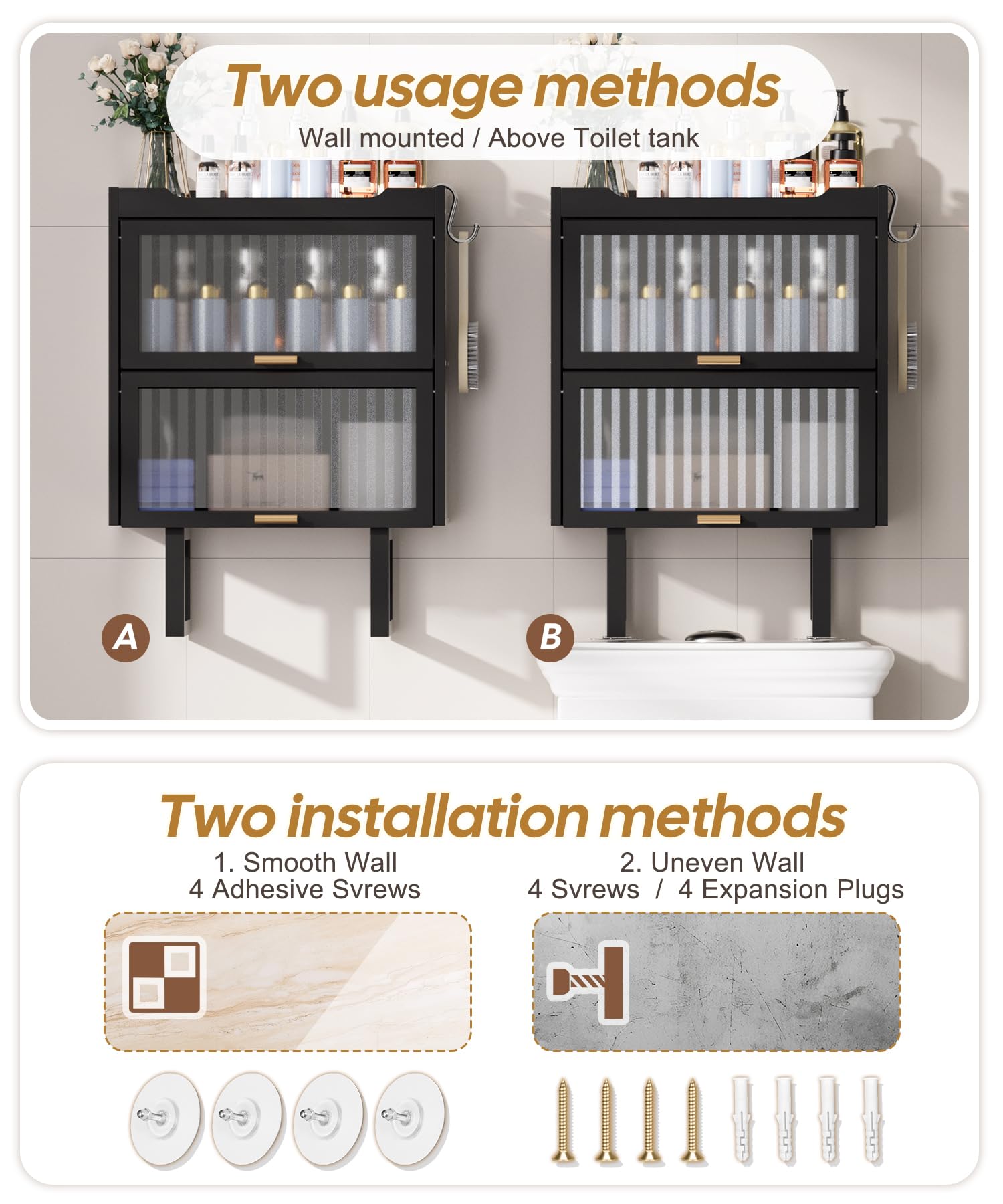 Two usage methods
Wall mounted / Above Toilet tank

A

B

Two installation methods

1. Smooth Wall
4 Adhesive Svrews

2. Uneven Wall
4 Svrews / 4 Expansion Plugs