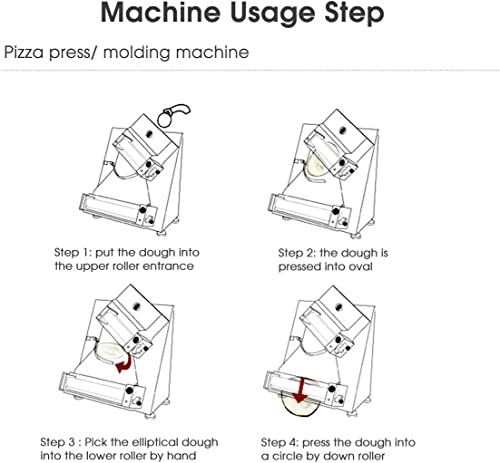 Machine Usage Step

Pizza press/ molding machine

Step 1: put the dough into the upper roller entrance

Step 2: the dough is pressed into oval

Step 3 : Pick the elliptical dough into the lower roller by hand

Step 4: press the dough into a circle by down roller