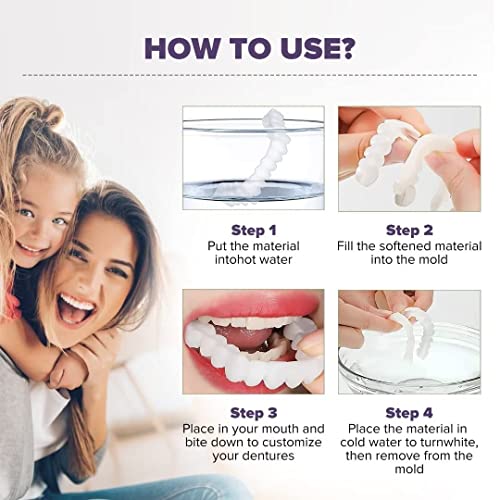 HOW TO USE?

Step 1
Put the material intohot water

Step 2
Fill the softened material into the mold

Step 3
Place in your mouth and bite down to customize your dentures

Step 4
Place the material in cold water to turnwhite, then remove from the mold