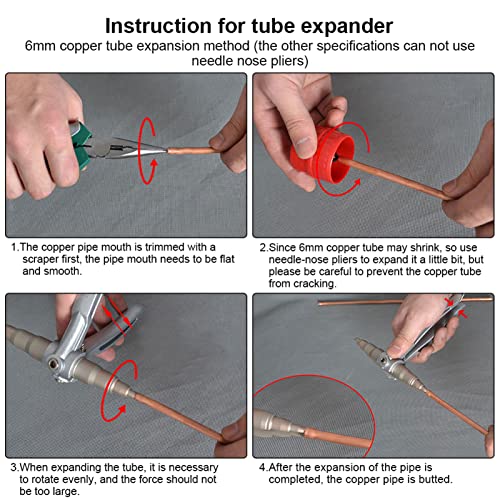 Instruction for tube expander

6mm copper tube expansion method (the other specifications can not use needle nose pliers)

1.The copper pipe mouth is trimmed with a scraper first, the pipe mouth needs to be flat and smooth.

2.Since 6mm copper tube may shrink, so use needle-nose pliers to expand it a little bit, but please be careful to prevent the copper tube from cracking.

3.When expanding the tube, it is necessary to rotate evenly, and the force should not be too large.

4.After the expansion of the pipe is completed, the copper pipe is butted.