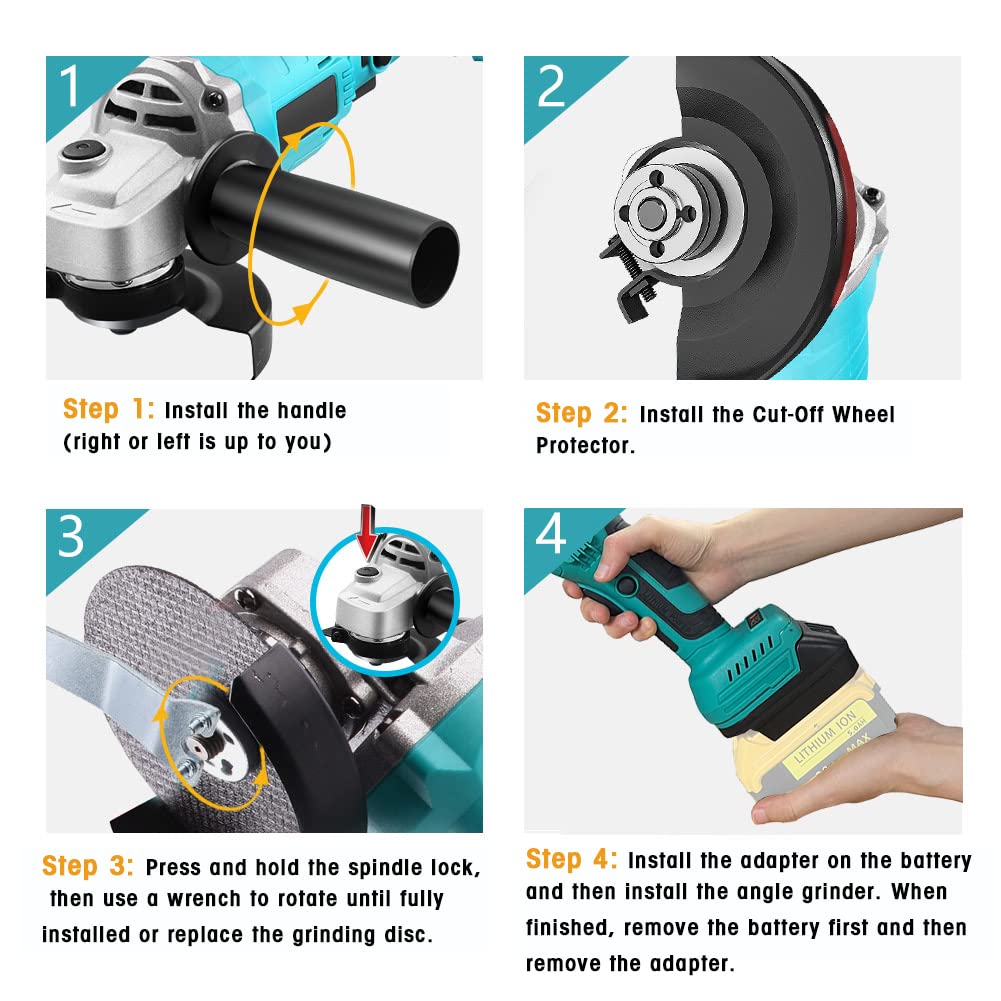 1

Step 1: Install the handle (right or left is up to you)

2

Step 2: Install the Cut-Off Wheel Protector.

3

Step 3: Press and hold the spindle lock, then use a wrench to rotate until fully installed or replace the grinding disc.

4

LITHIUM ION
5.0Ah
MAX

Step 4: Install the adapter on the battery and then install the angle grinder. When finished, remove the battery first and then remove the adapter.