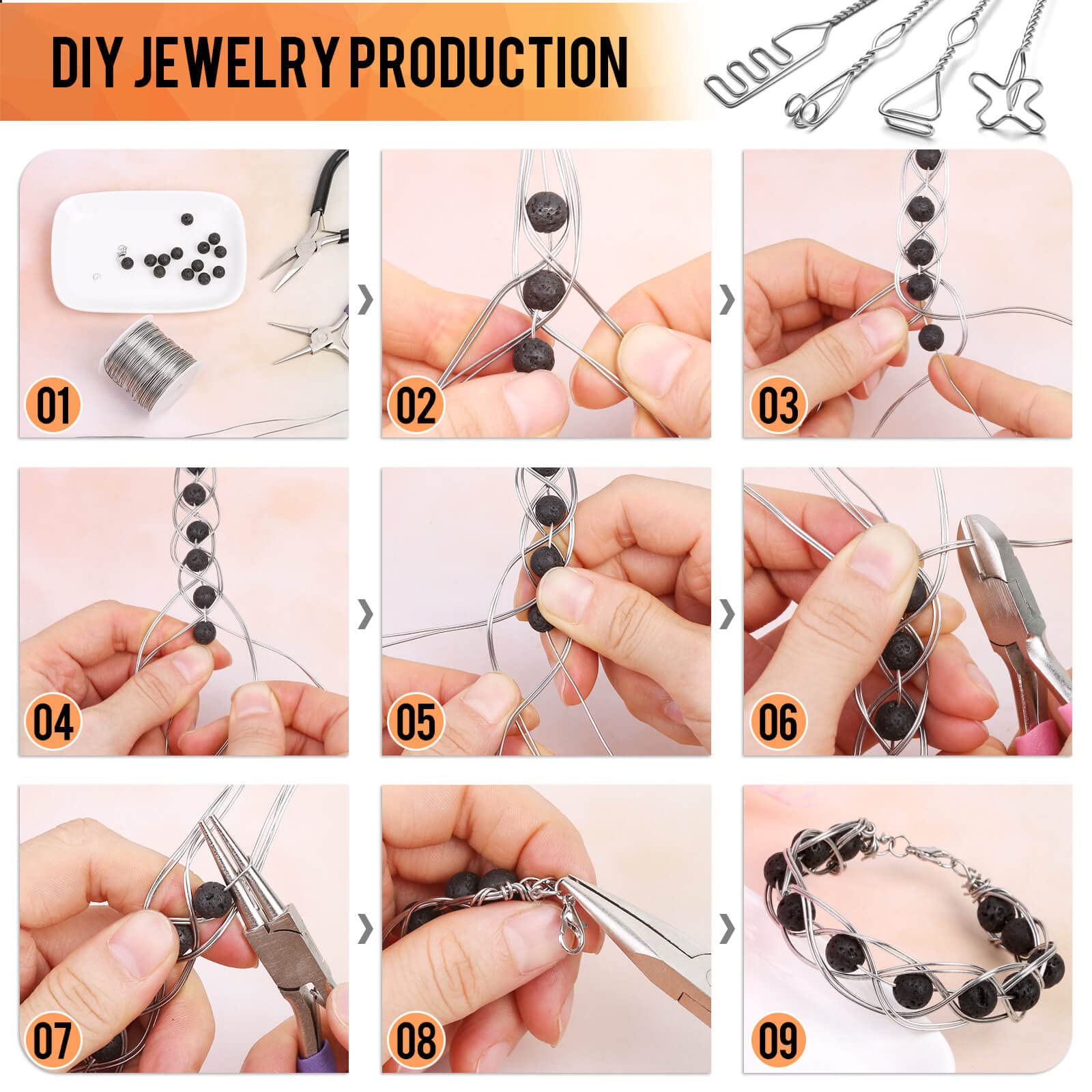 DIY JEWELRY PRODUCTION

01

02

03

04

05

06

07

08

09