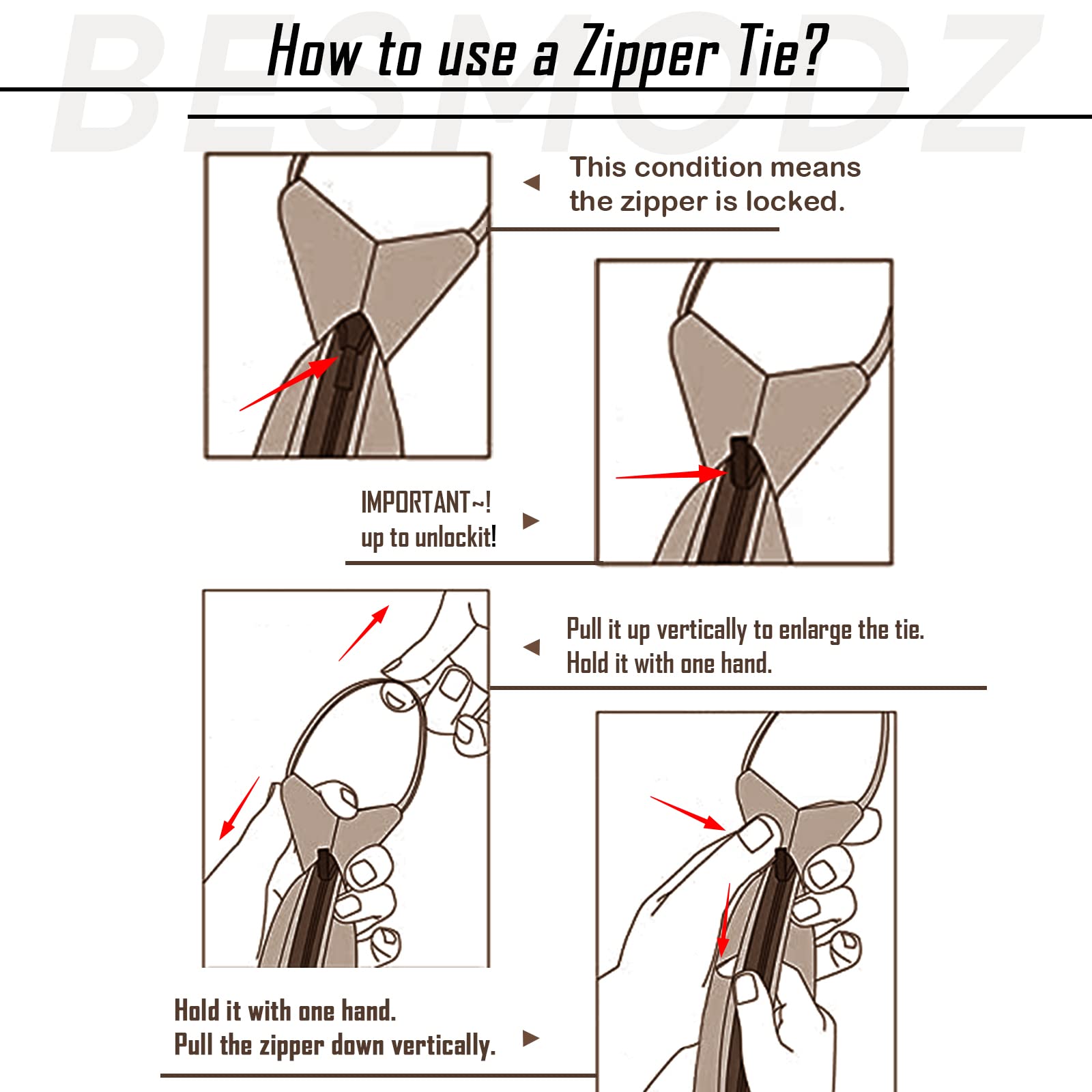 BESMODZ

How to use a Zipper Tie?

This condition means the zipper is locked.

IMPORTANT~!
up to unlockit!

Pull it up vertically to enlarge the tie.
Hold it with one hand.

Hold it with one hand.
Pull the zipper down vertically.