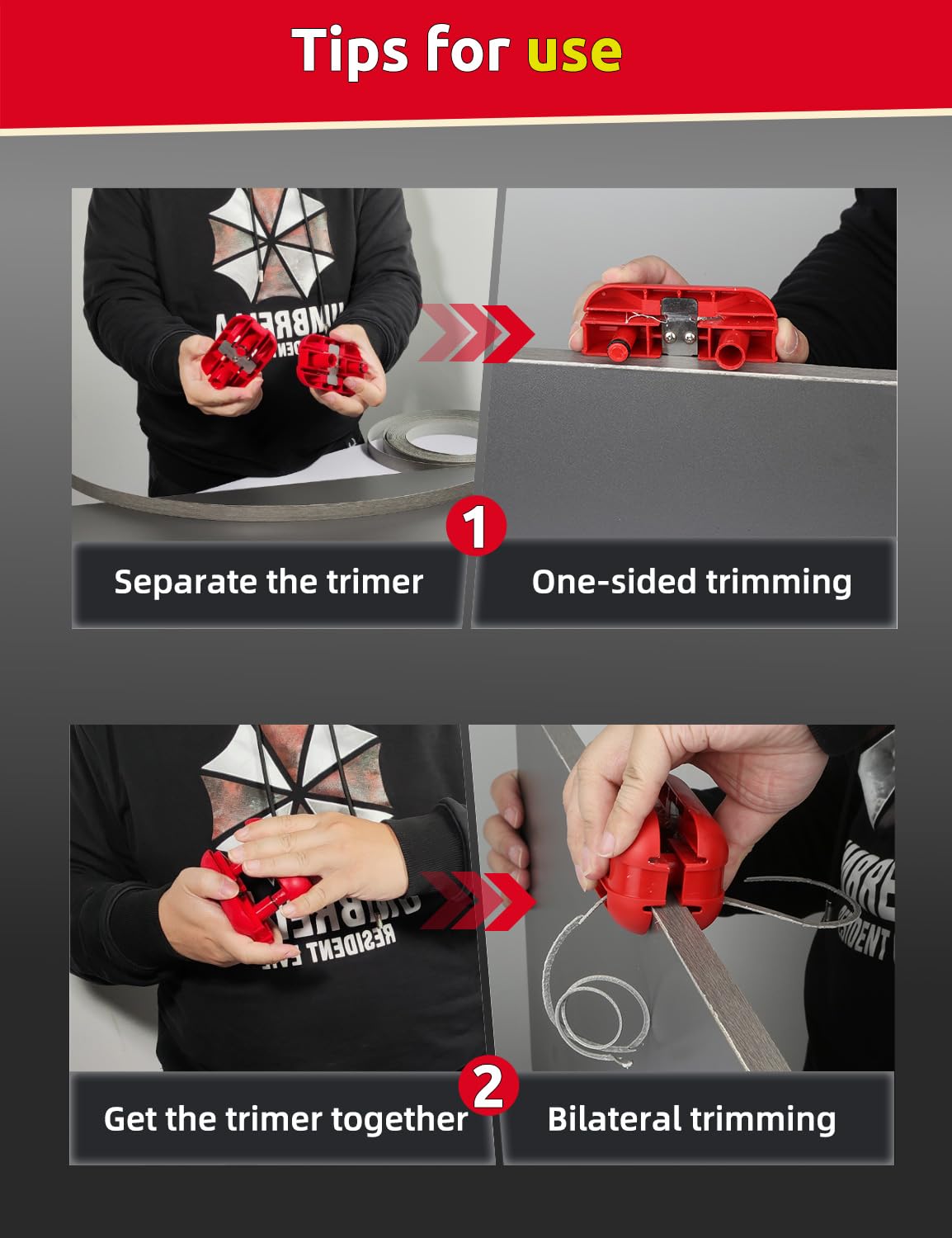 Tips for use

1

Separate the trimer

One-sided trimming

2

Get the trimer together

Bilateral trimming