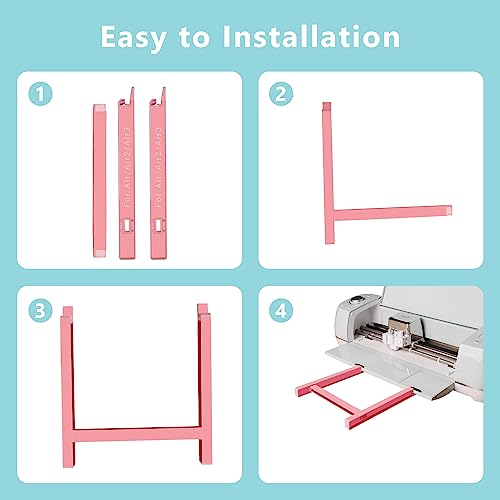 Easy to Installation

1

For Air/Air2/Air3

For Air/Air2/Air3

2

3

4