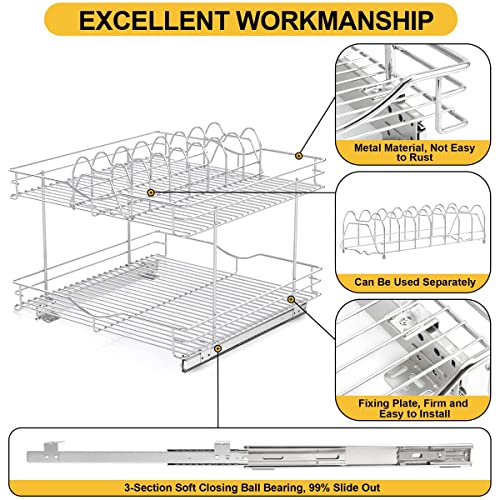 EXCELLENT WORKMANSHIP

Metal Material, Not Easy to Rust

Can Be Used Separately

Fixing Plate, Firm and Easy to Install

3-Section Soft Closing Ball Bearing, 99% Slide Out