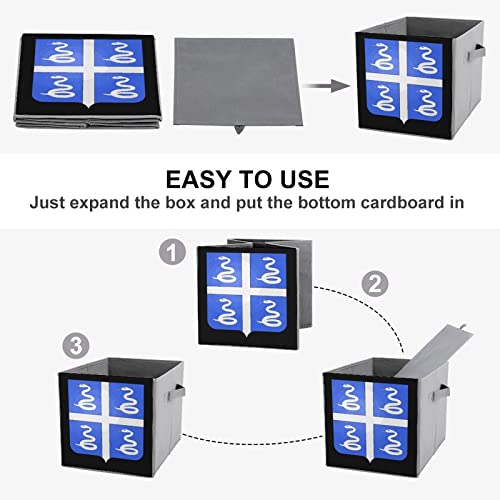 EASY TO USE
Just expand the box and put the bottom cardboard in

1

2

3