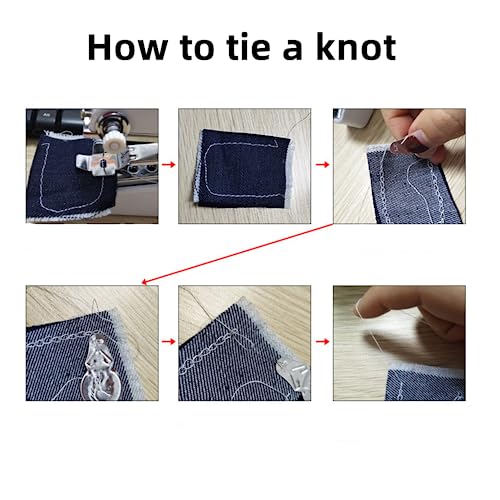 How to tie a knot