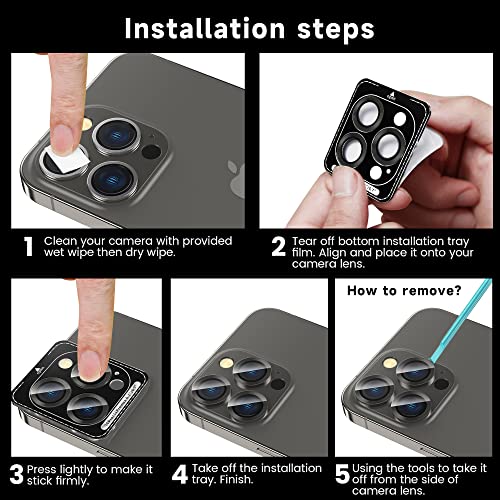 Installation steps

1 Clean your camera with provided wet wipe then dry wipe.

2 Tear off bottom installation tray film. Align and place it onto your camera lens.

How to remove?

3 Press lightly to make it stick firmly.

4 Take off the installation tray. Finish.

5 Using the tools to take it off from the side of camera lens.