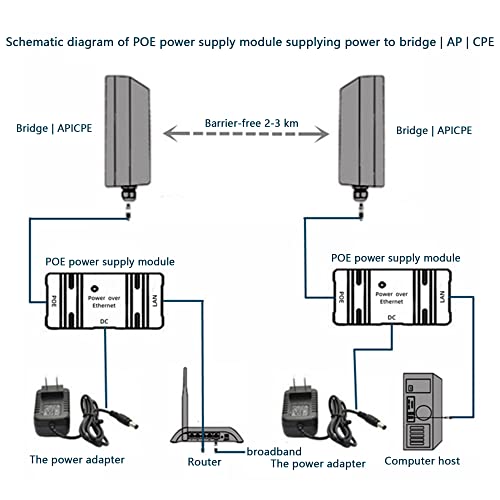 Schematic diagram of POE power supply module supplying power to bridge | AP | CPE

Bridge | APICPE

Barrier-free 2-3 km

Bridge | APICPE

POE power supply module

POE

Power over Ethernet

LAN

DC

POE power supply module

POE

Power over Ethernet

LAN

DC

The power adapter

Router

broadband

The power adapter

Computer host