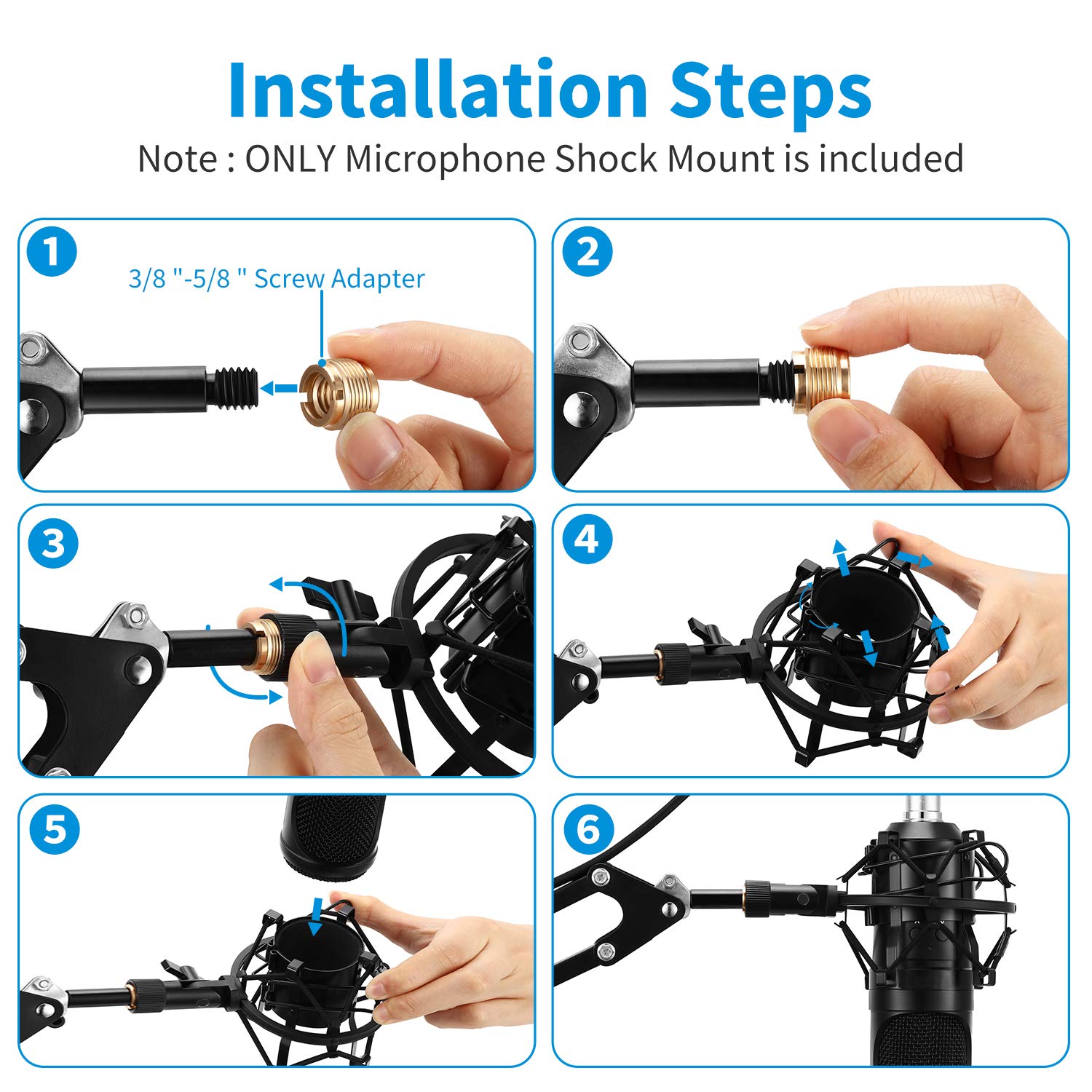 Installation Steps

Note : ONLY Microphone Shock Mount is included

1

3/8 "-5/8 " Screw Adapter

2

3

4

5

6