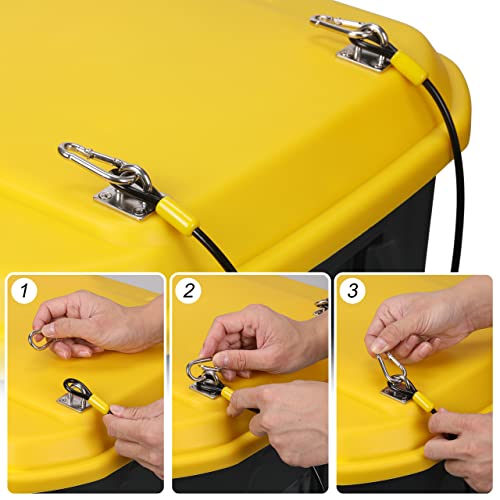 1

2

3