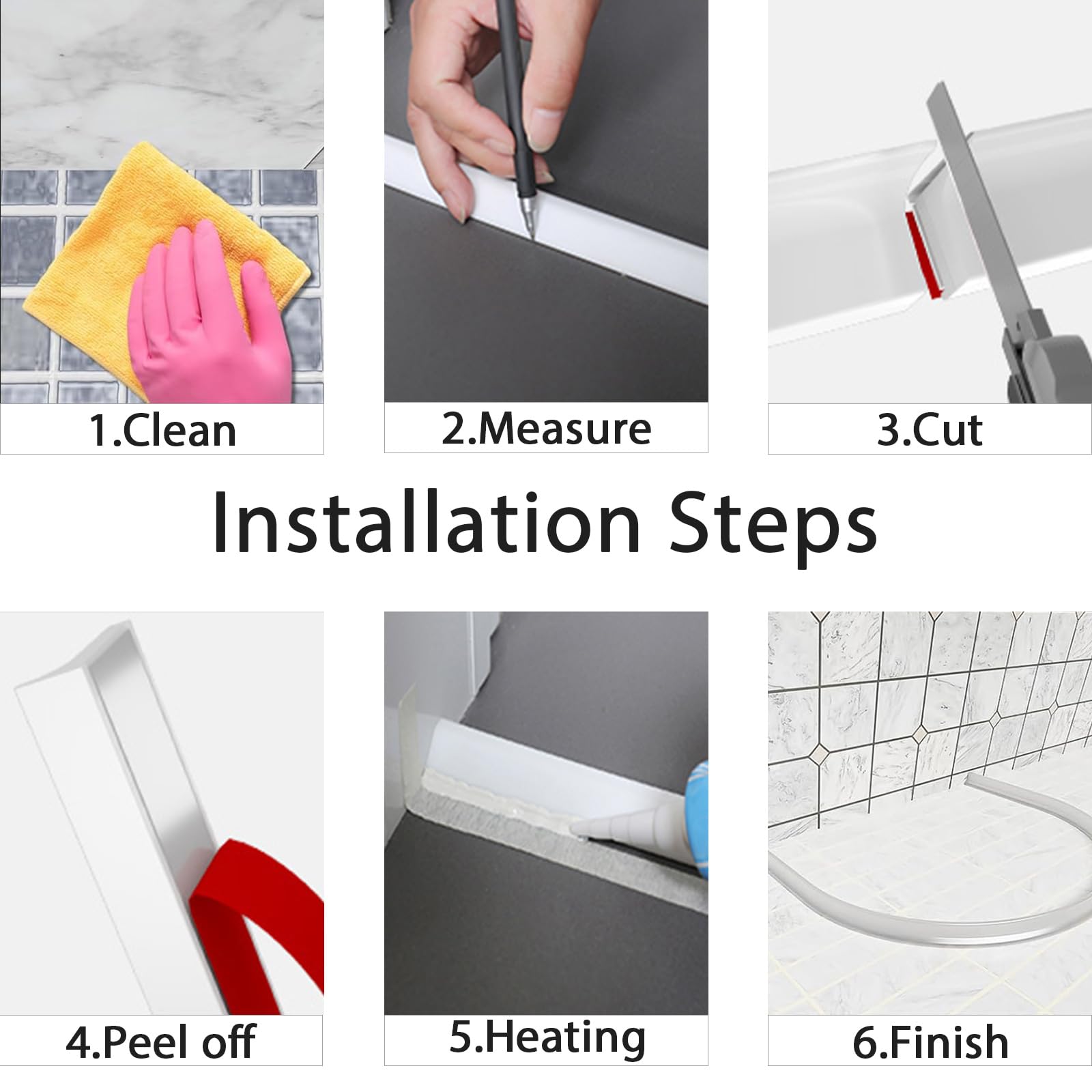 1.Clean

2.Measure

3.Cut

Installation Steps

4.Peel off

5.Heating

6.Finish