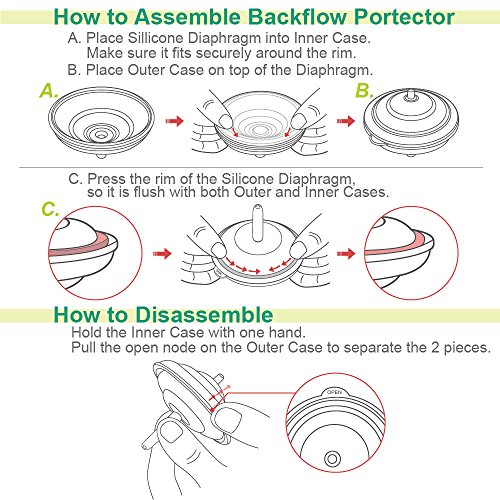 How to Assemble Backflow Portector

A. Place Sillicone Diaphragm into Inner Case. Make sure it fits securely around the rim.

B. Place Outer Case on top of the Diaphragm.

A.

B.

C. Press the rim of the Silicone Diaphragm, so it is flush with both Outer and Inner Cases.

C.

How to Disassemble

Hold the Inner Case with one hand.
Pull the open node on the Outer Case to separate the 2 pieces.

OPEN