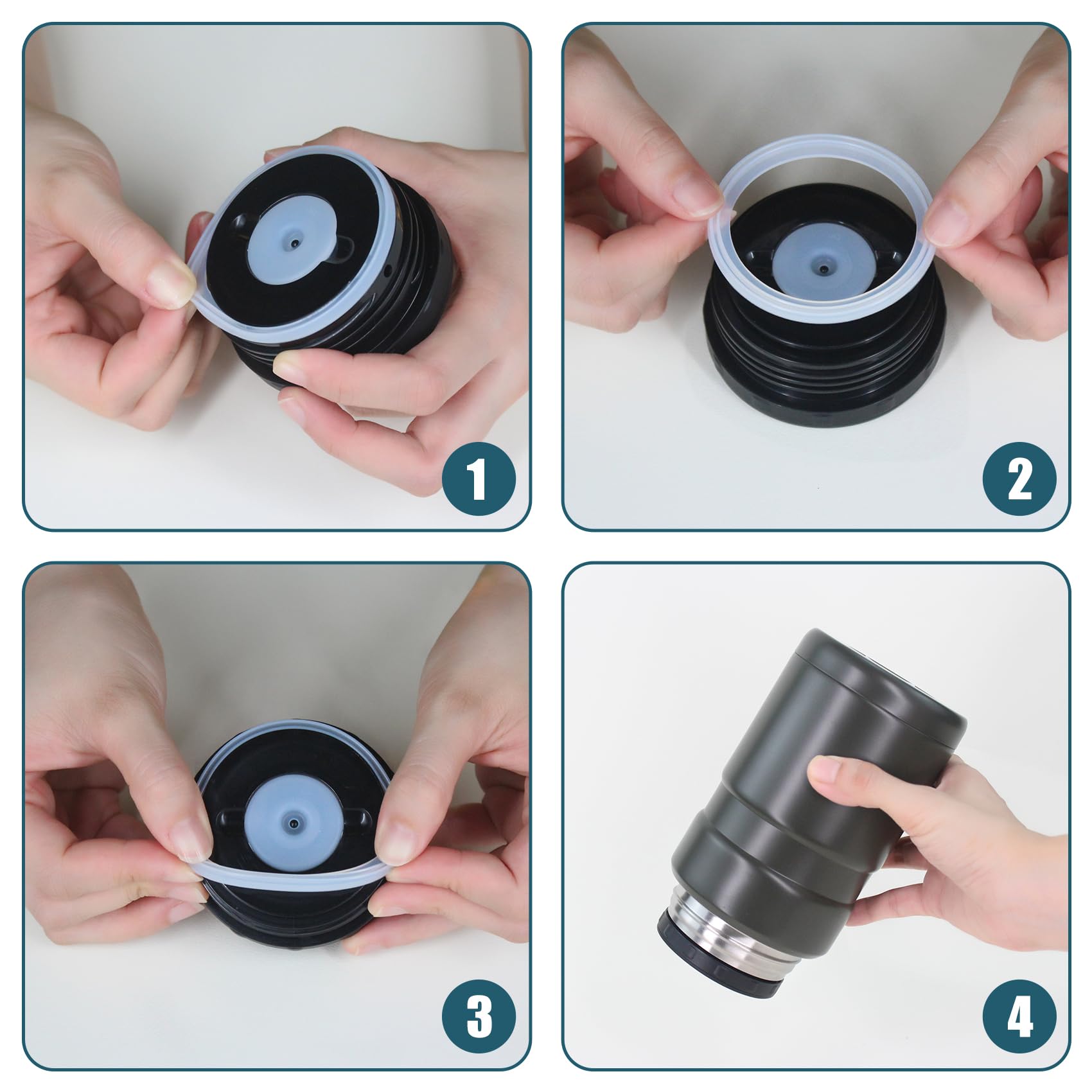 1

2

3

4