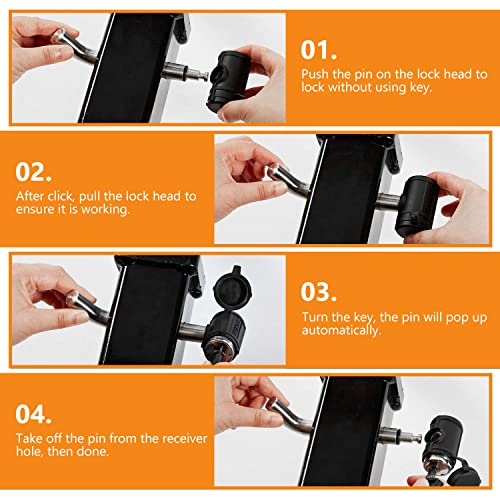 01.
Push the pin on the lock head to lock without using key.

02.
After click, pull the lock head to ensure it is working.

03.
Turn the key, the pin will pop up automatically.

04.
Take off the pin from the receiver hole, then done.