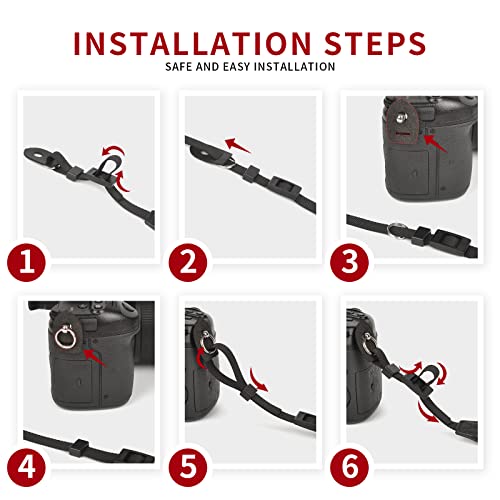 INSTALLATION STEPS
SAFE AND EASY INSTALLATION

1

2

3

4

5

6