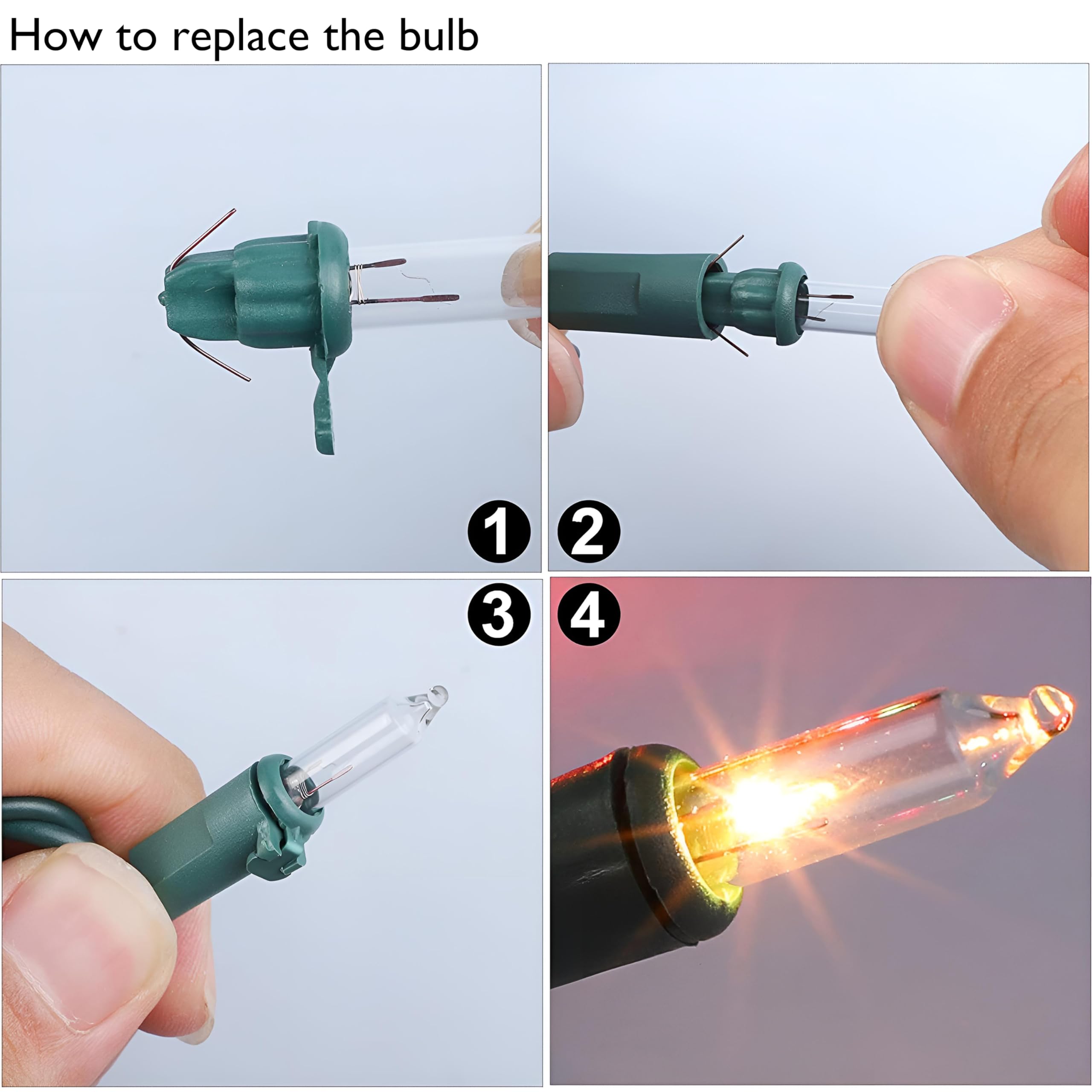 How to replace the bulb

1

2

3

4