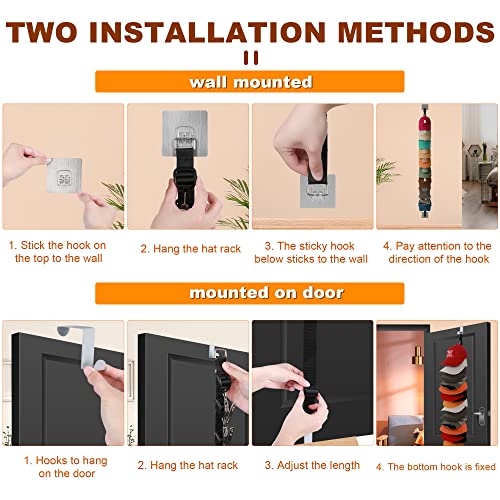 TWO INSTALLATION METHODS

wall mounted

1. Stick the hook on the top to the wall

2. Hang the hat rack

3. The sticky hook below sticks to the wall

4. Pay attention to the direction of the hook

mounted on door

1. Hooks to hang on the door

2. Hang the hat rack

3. Adjust the length

4. The bottom hook is fixed