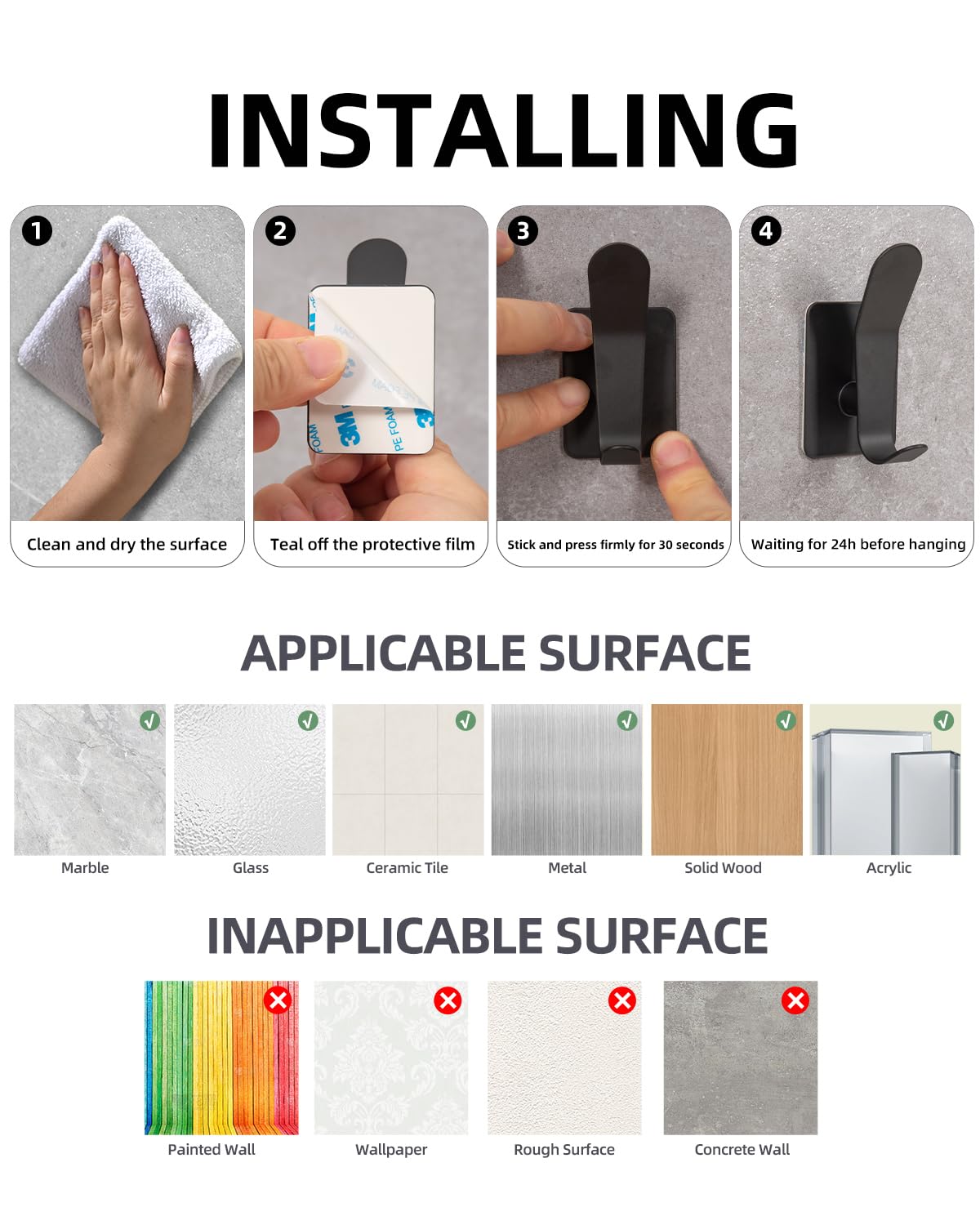 INSTALLING

1
Clean and dry the surface

2
3M
PE FOAM
Teal off the protective film

3
Stick and press firmly for 30 seconds

4
Waiting for 24h before hanging

APPLICABLE SURFACE

Marble

Glass

Ceramic Tile

Metal

Solid Wood

Acrylic

INAPPLICABLE SURFACE

Painted Wall

Wallpaper

Rough Surface

Concrete Wall