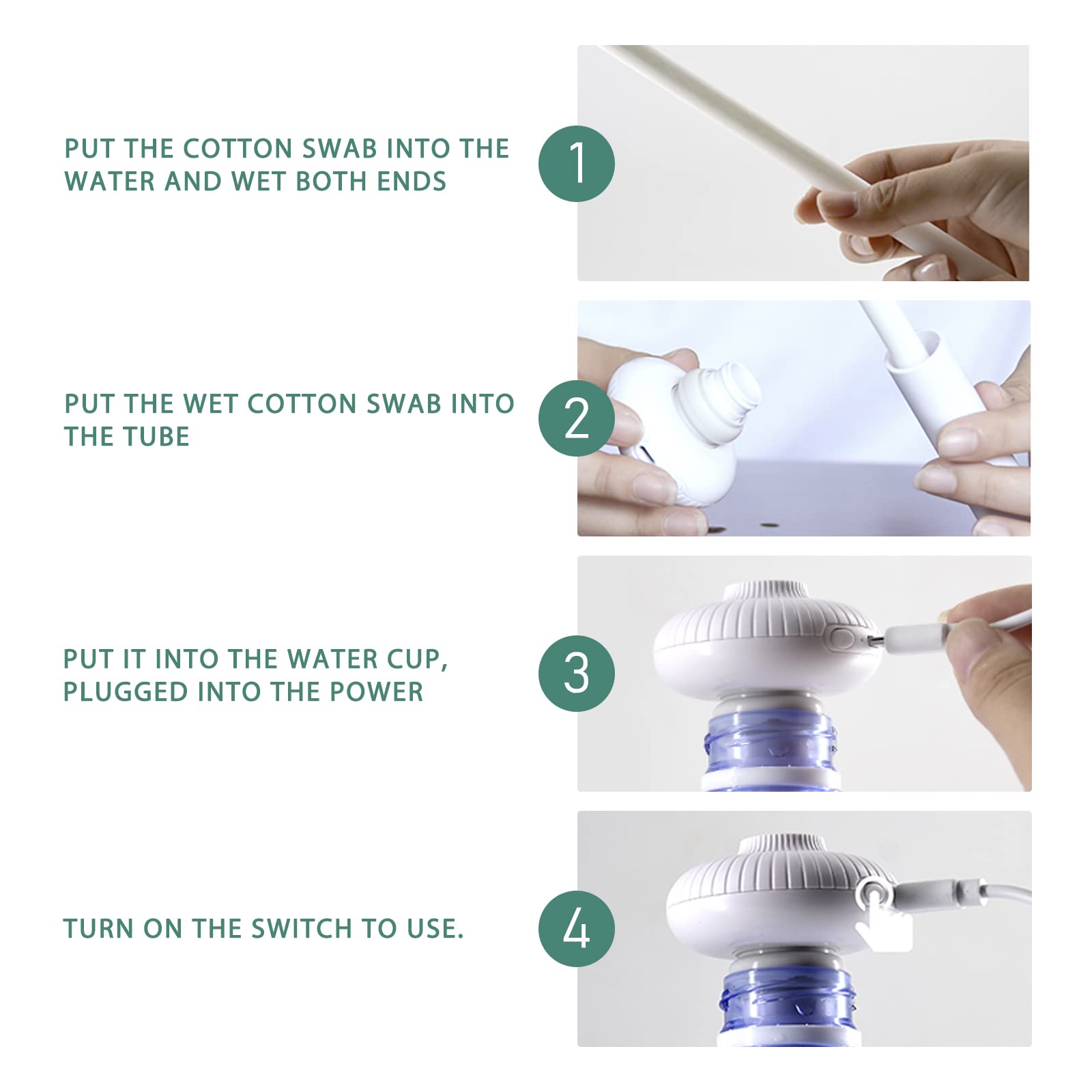 PUT THE COTTON SWAB INTO THE WATER AND WET BOTH ENDS

1

PUT THE WET COTTON SWAB INTO THE TUBE

2

PUT IT INTO THE WATER CUP, PLUGGED INTO THE POWER

3

TURN ON THE SWITCH TO USE.

4