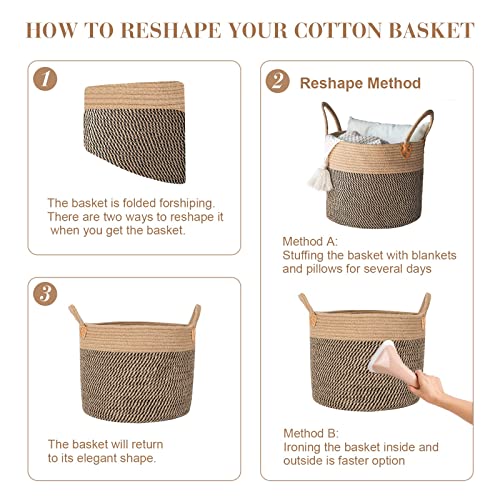 HOW TO RESHAPE YOUR COTTON BASKET

1

The basket is folded forshiping. There are two ways to reshape it when you get the basket.

2 Reshape Method

Method A:
Stuffing the basket with blankets and pillows for several days

Method B:
Ironing the basket inside and outside is faster option

3

The basket will return to its elegant shape.