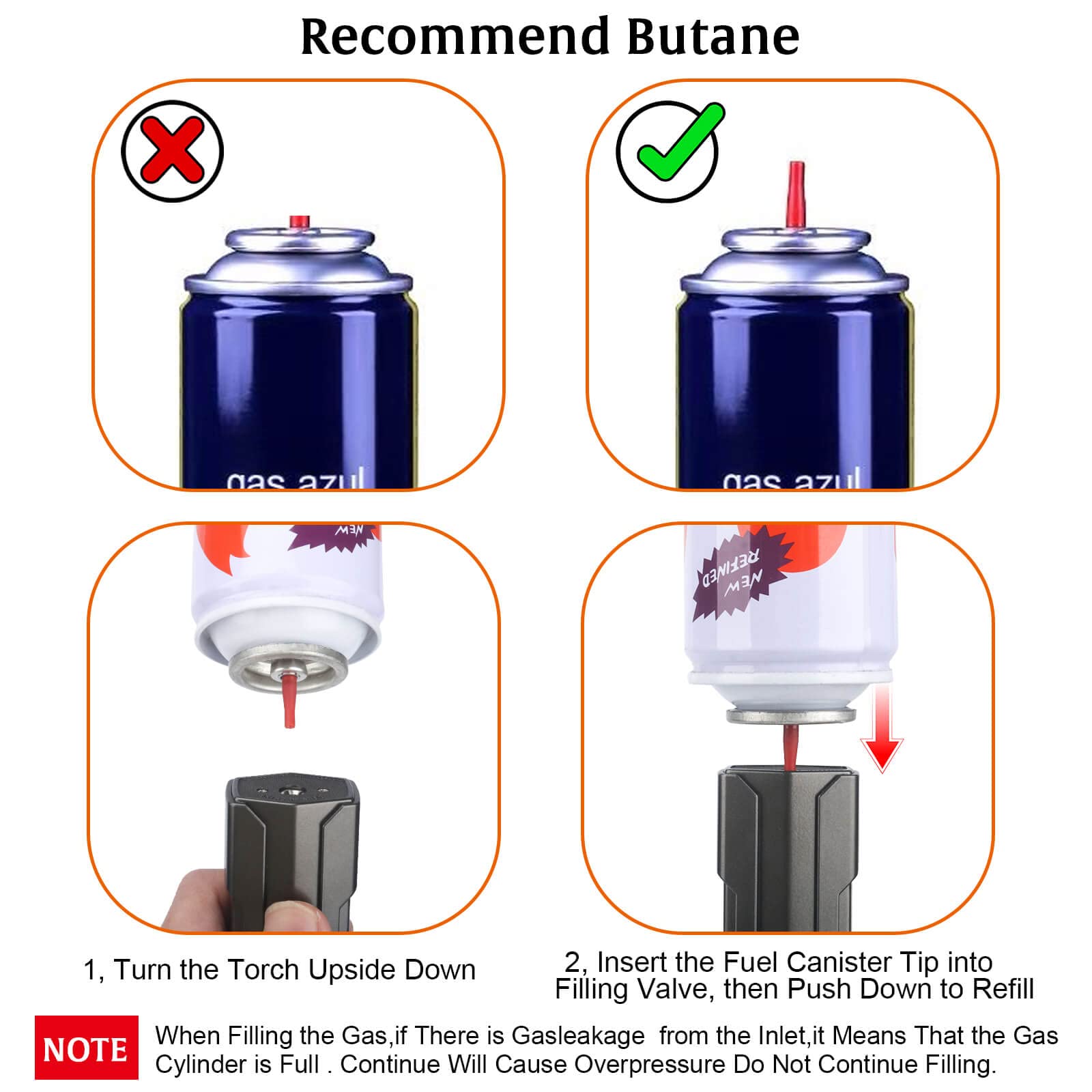 Recommend Butane

gas azul

gas azul

NEW

NEW REFINED

1, Turn the Torch Upside Down

2, Insert the Fuel Canister Tip into Filling Valve, then Push Down to Refill

NOTE When Filling the Gas,if There is Gasleakage from the Inlet,it Means That the Gas Cylinder is Full . Continue Will Cause Overpressure Do Not Continue Filling.