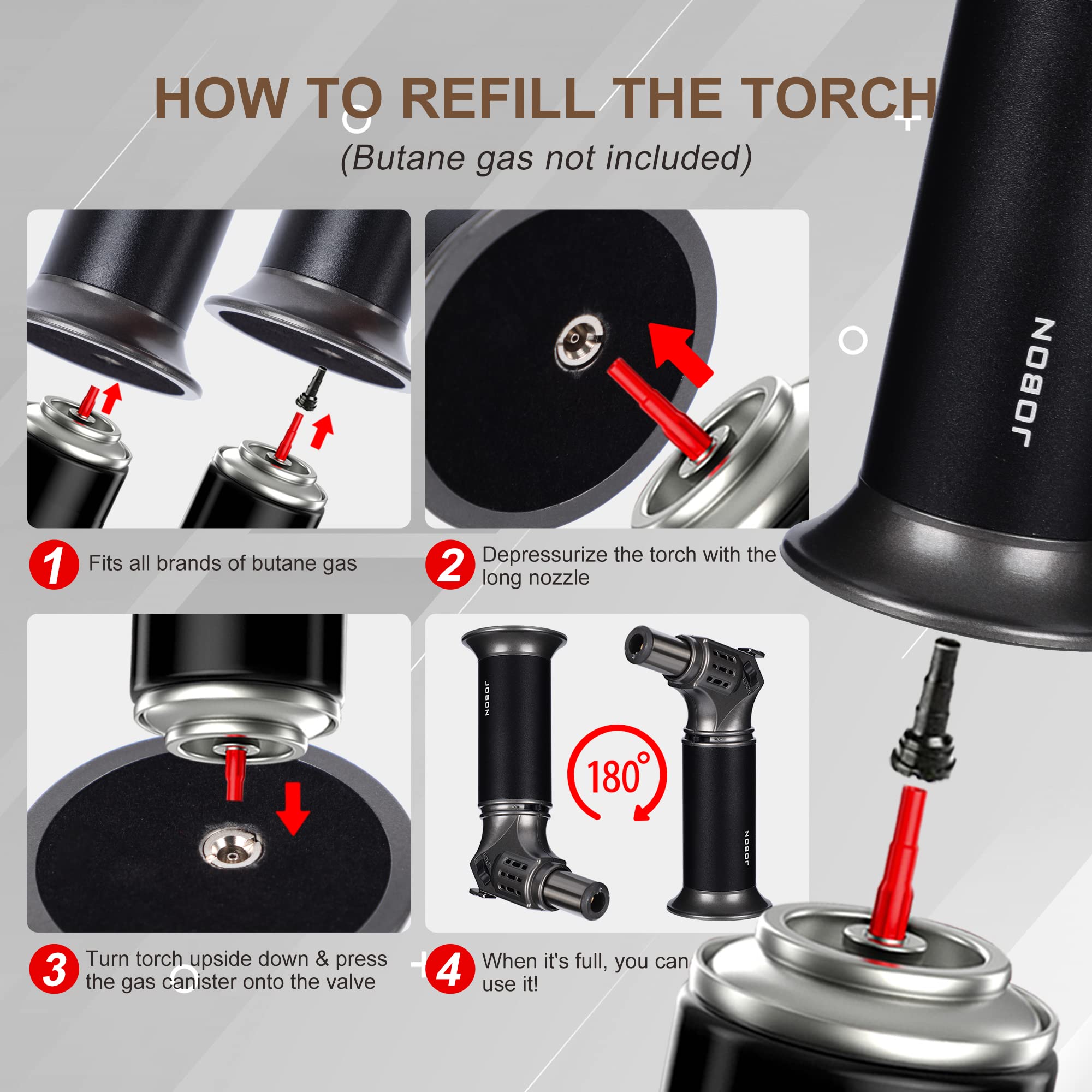 HOW TO REFILL THE TORCH

(Butane gas not included)

JOBON

1 Fits all brands of butane gas

2 Depressurize the torch with the long nozzle

JOBON

180°

JOBON

3 Turn torch upside down & press the gas canister onto the valve

4 When it's full, you can use it!