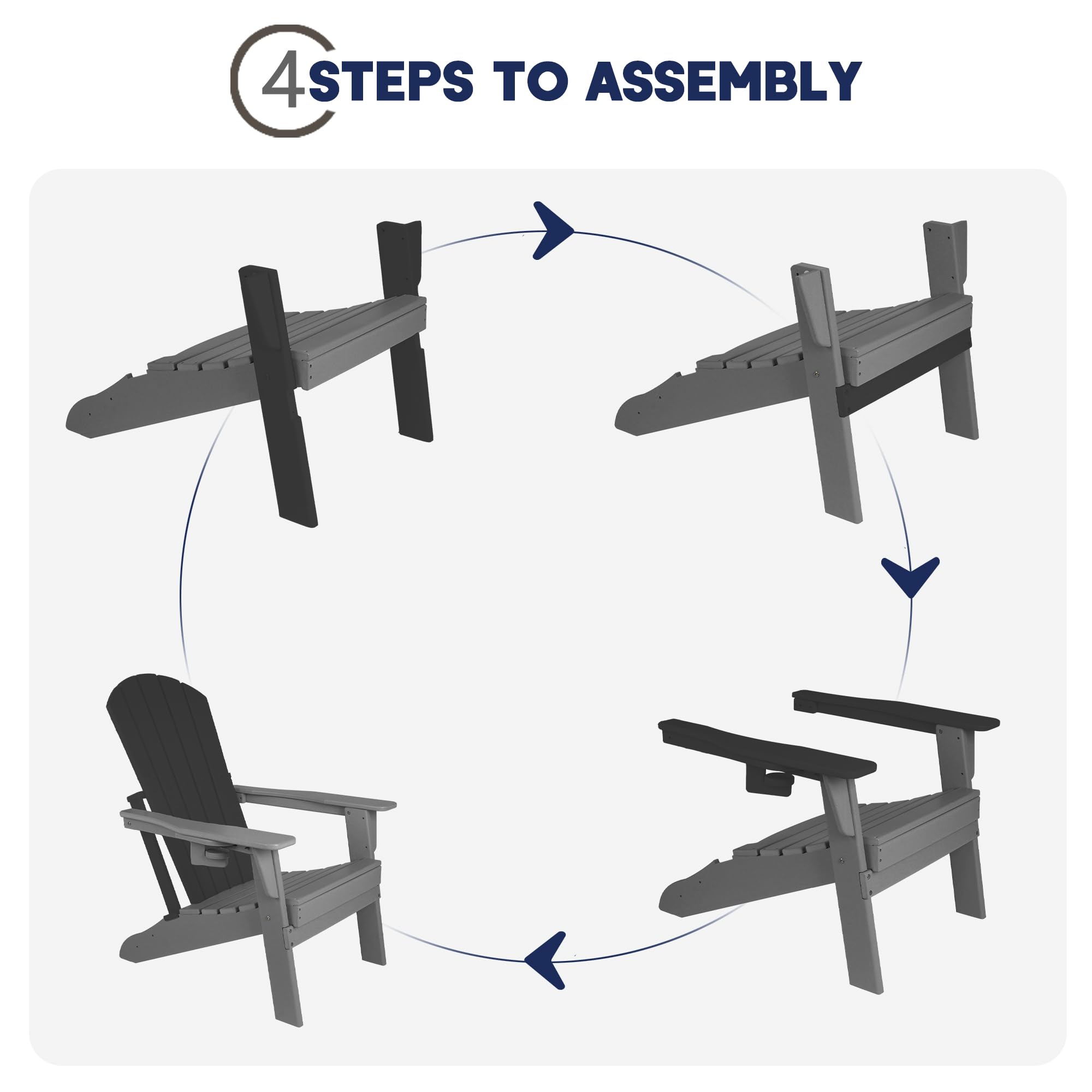 4 STEPS TO ASSEMBLY