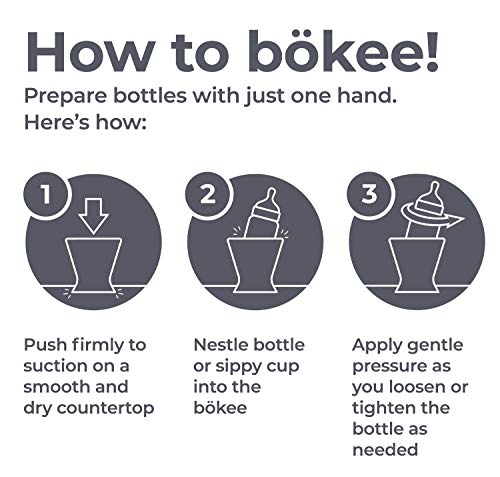 How to bökee!

Prepare bottles with just one hand. Here's how:

1

Push firmly to suction on a smooth and dry countertop

2

Nestle bottle or sippy cup into the bökee

3

Apply gentle pressure as you loosen or tighten the bottle as needed