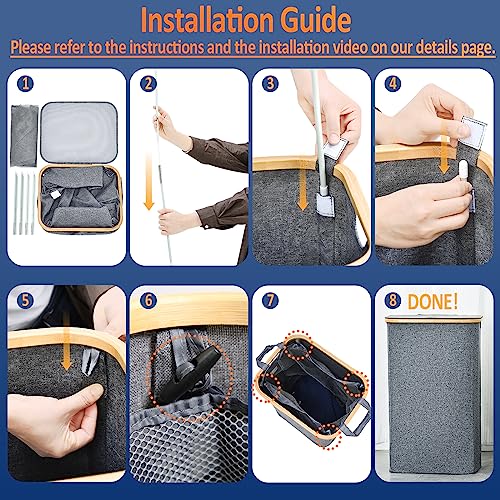 Installation Guide

Please refer to the instructions and the installation video on our details page.

1

2

3

4

5

6

7

8 DONE!