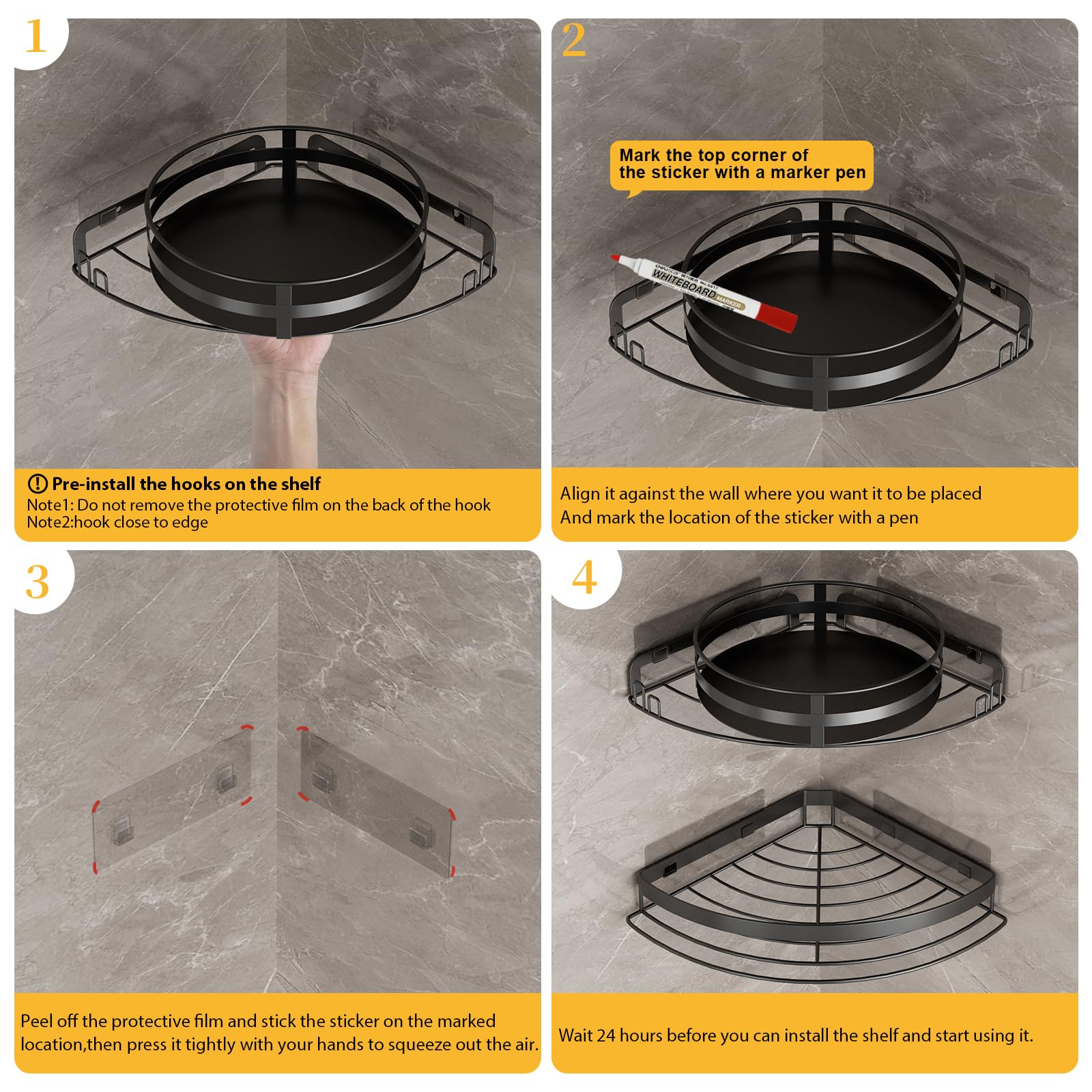 1

Pre-install the hooks on the shelf
Note1: Do not remove the protective film on the back of the hook
Note2:hook close to edge

2

Mark the top corner of the sticker with a marker pen

WHITEBOARD MARKER

Align it against the wall where you want it to be placed
And mark the location of the sticker with a pen

3

Peel off the protective film and stick the sticker on the marked location,then press it tightly with your hands to squeeze out the air.

4

Wait 24 hours before you can install the shelf and start using it.