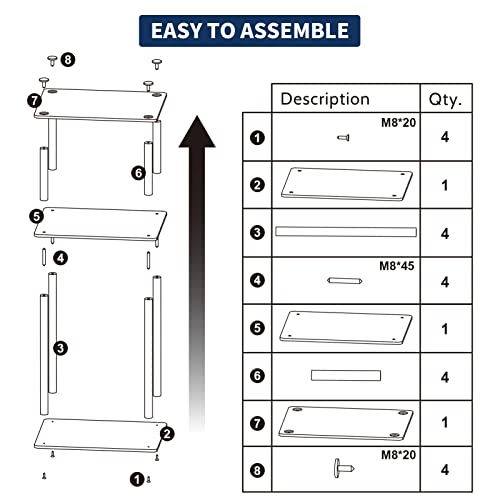 EASY TO ASSEMBLE

8
7
6
5
4
3
2
1

| | Description | Qty. |
|---|---|---|
| 1 | M8*20 | 4 |
| 2 | | 1 |
| 3 | | 4 |
| 4 | M8*45 | 4 |
| 5 | | 1 |
| 6 | | 4 |
| 7 | | 1 |
| 8 | M8*20 | 4 |