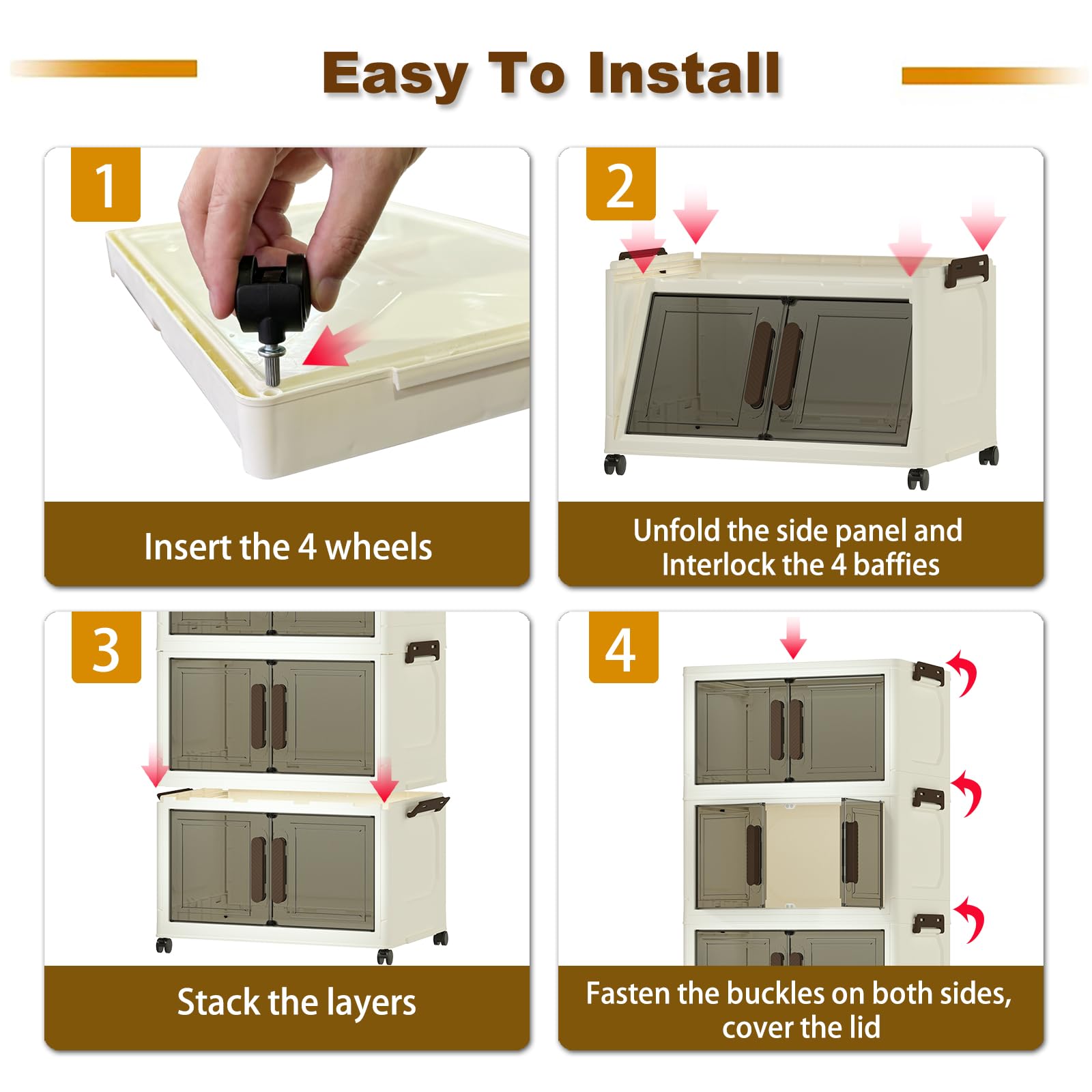 Easy To Install

1

Insert the 4 wheels

2

Unfold the side panel and Interlock the 4 baffies

3

Stack the layers

4

Fasten the buckles on both sides, cover the lid