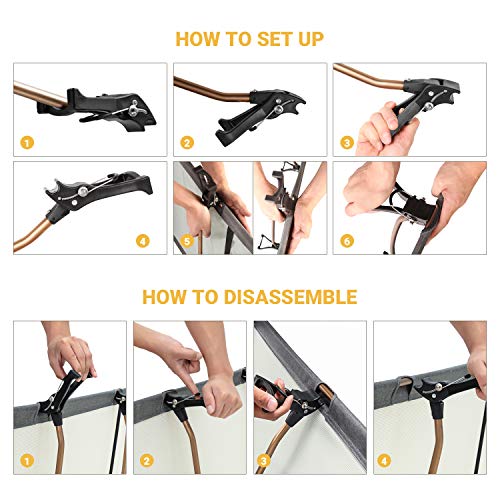 HOW TO SET UP

1

2

3

4

5

6

HOW TO DISASSEMBLE

1

2

3

4