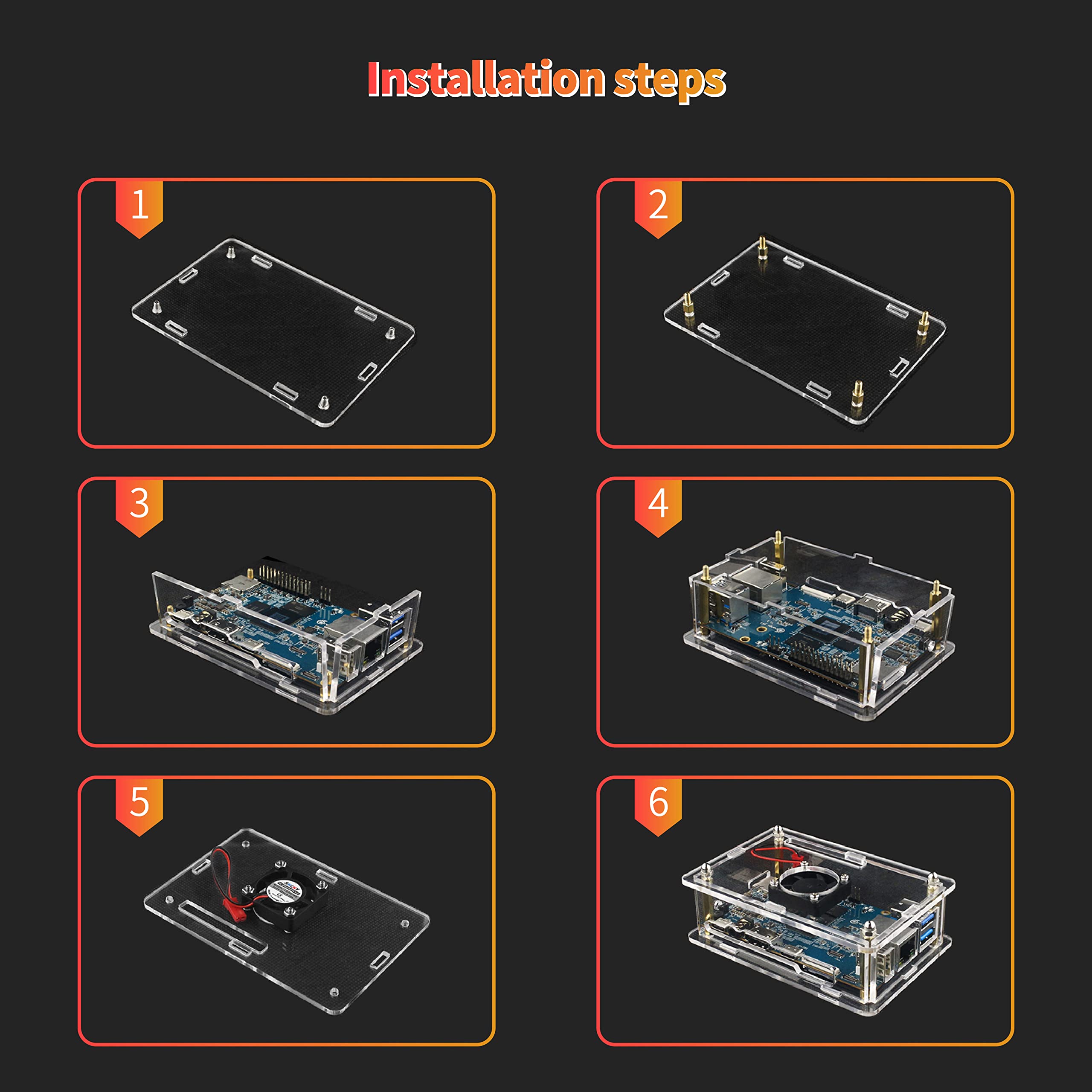 Installation steps

1

2

3

4

5

6