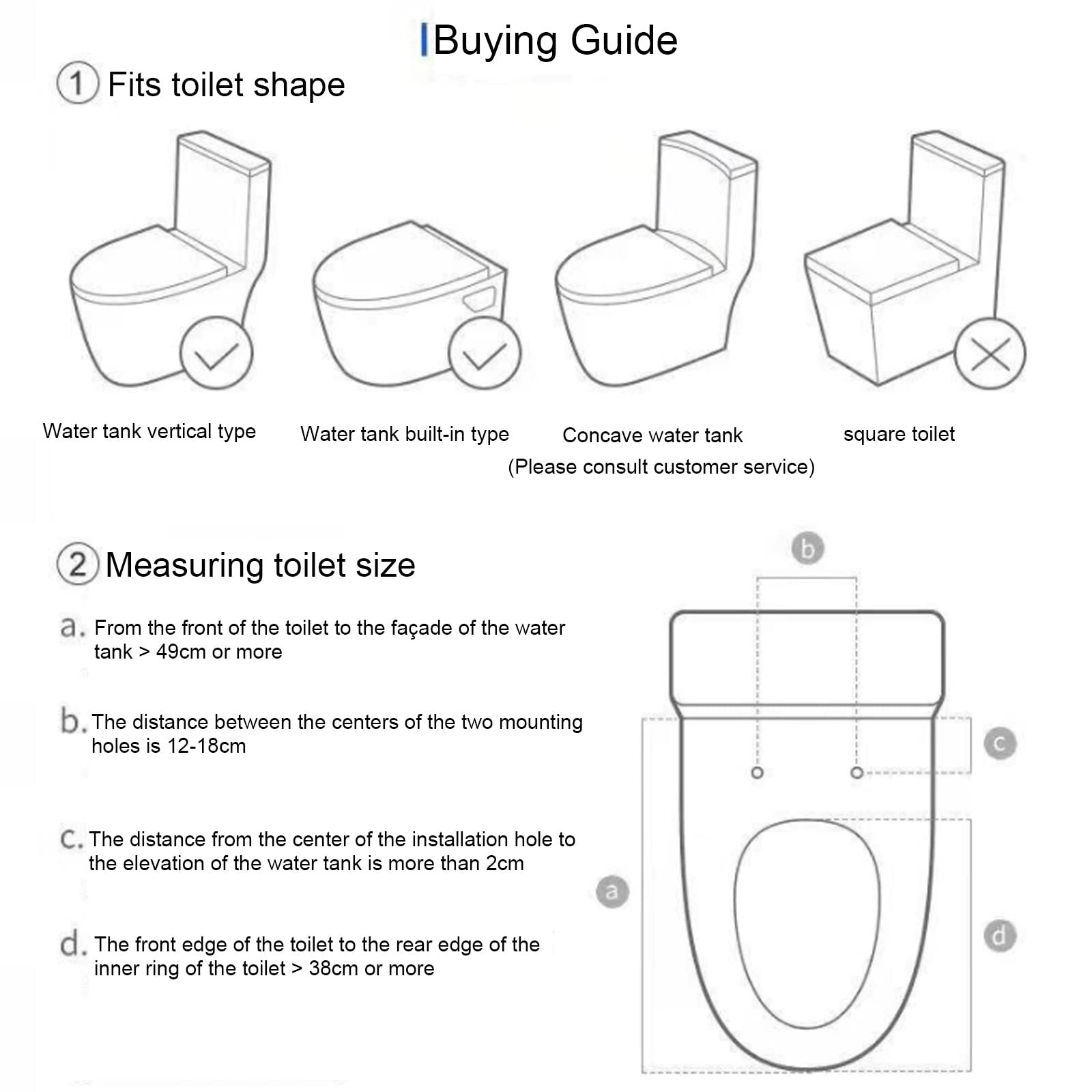 Buying Guide

① Fits toilet shape

Water tank vertical type

Water tank built-in type

Concave water tank (Please consult customer service)

square toilet

② Measuring toilet size

a. From the front of the toilet to the façade of the water tank > 49cm or more

b. The distance between the centers of the two mounting holes is 12-18cm

c. The distance from the center of the installation hole to the elevation of the water tank is more than 2cm

d. The front edge of the toilet to the rear edge of the inner ring of the toilet > 38cm or more

b

c

a

d