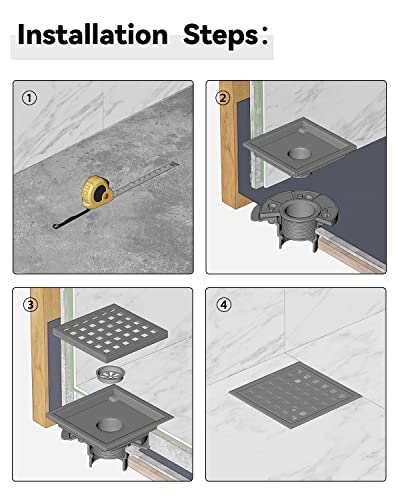 Installation Steps:

①

②

③

④